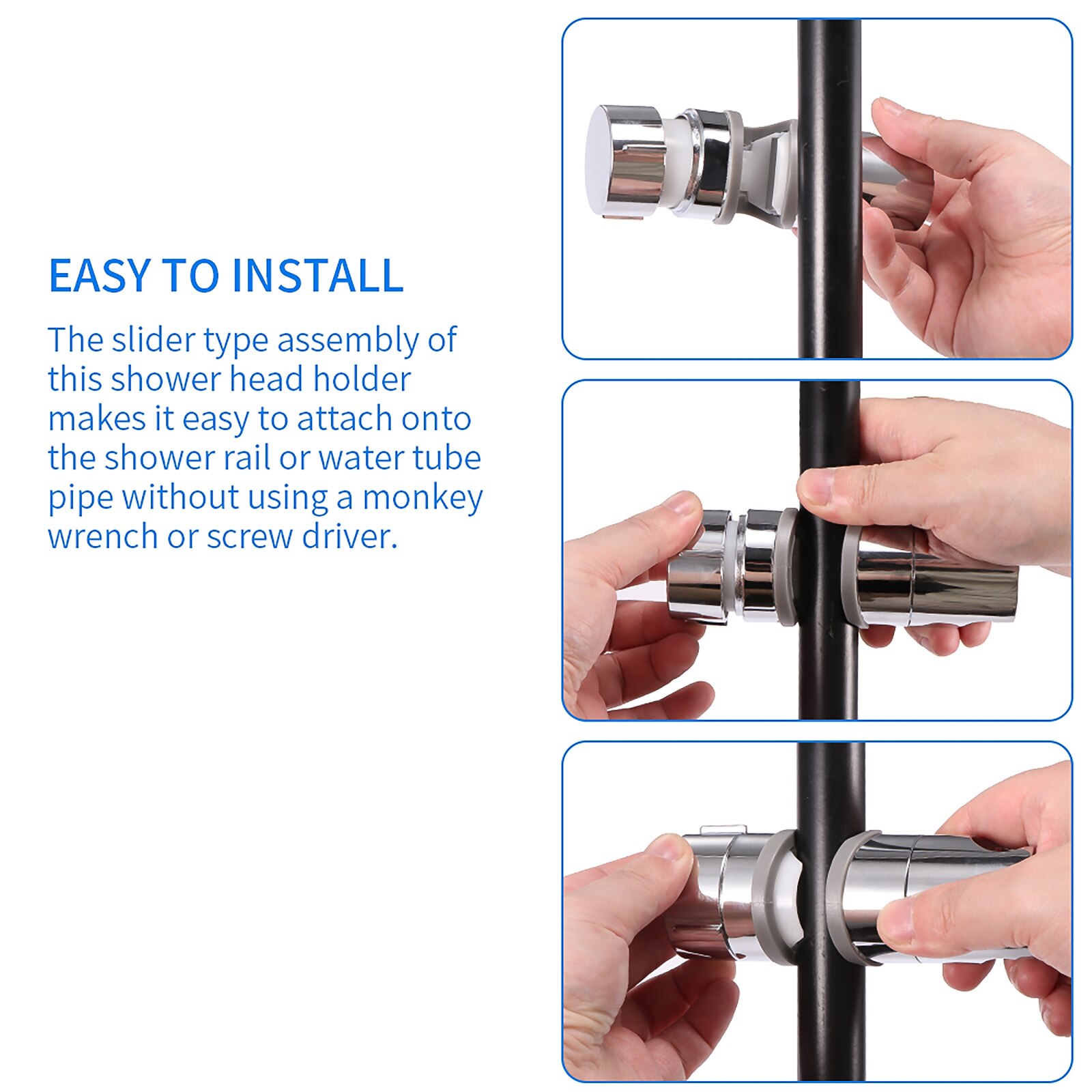 EASY TO INSTALL

The slider type assembly of this shower head holder makes it easy to attach onto the shower rail or water tube pipe without using a monkey wrench or screw driver.