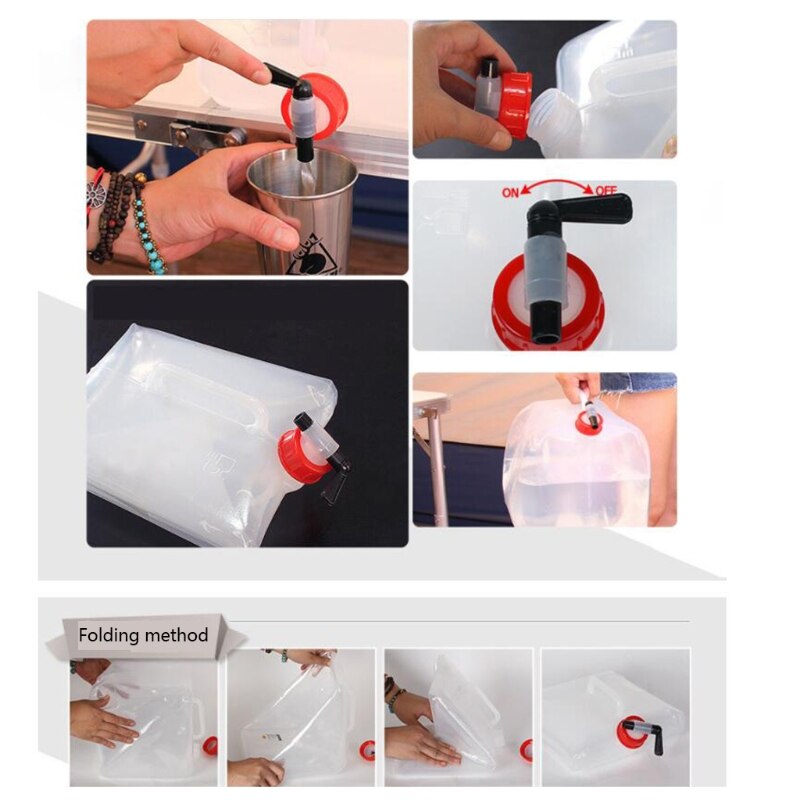 ON OFF

Folding method