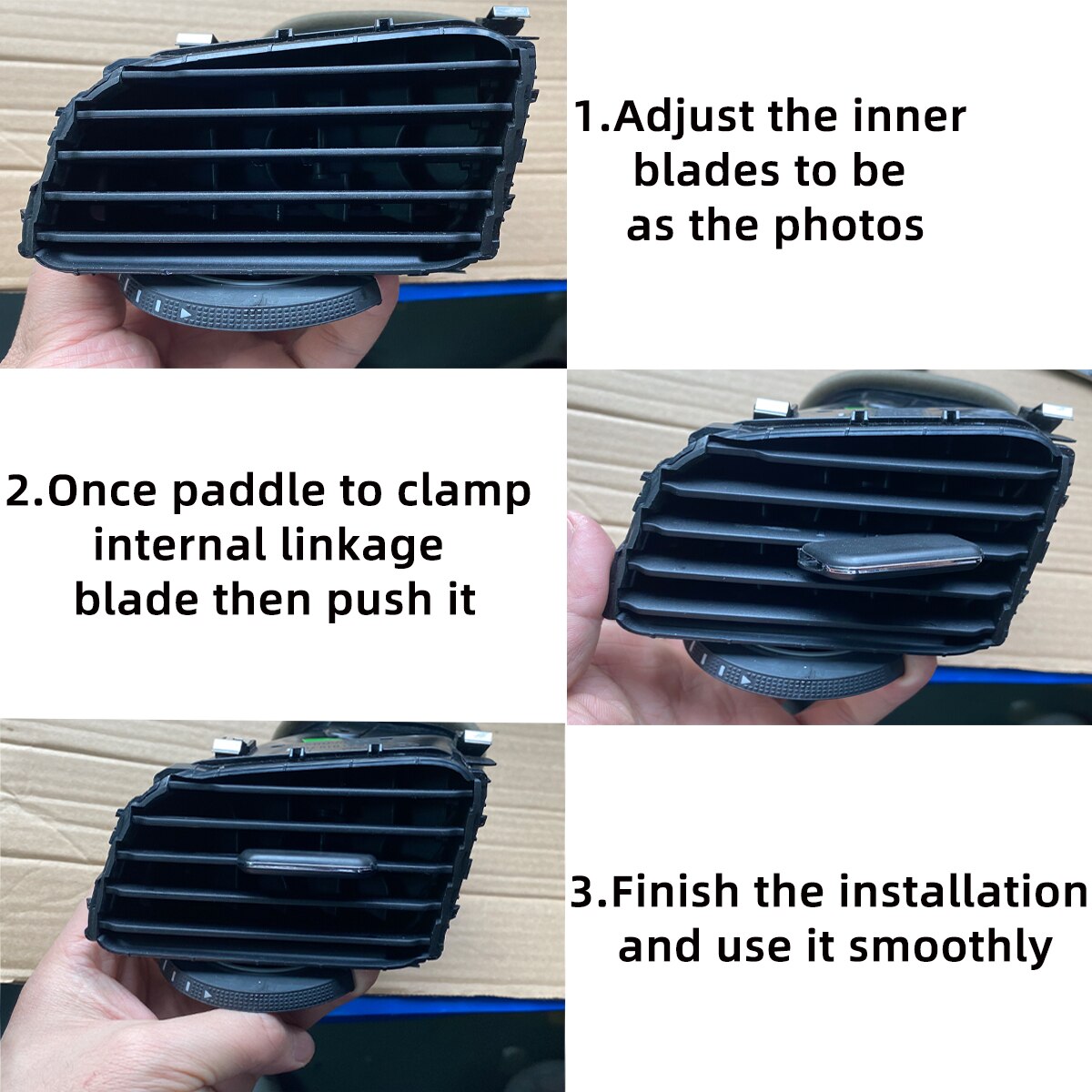 1.Adjust the inner blades to be as the photos

2.Once paddle to clamp internal linkage blade then push it

3.Finish the installation and use it smoothly