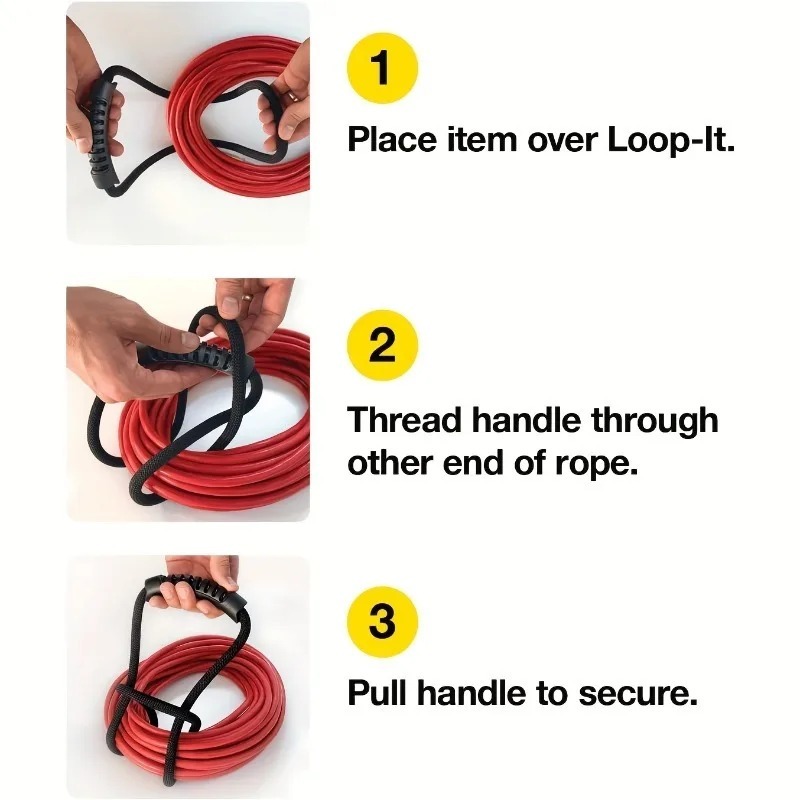 1

Place item over Loop-It.

2

Thread handle through other end of rope.

3

Pull handle to secure.