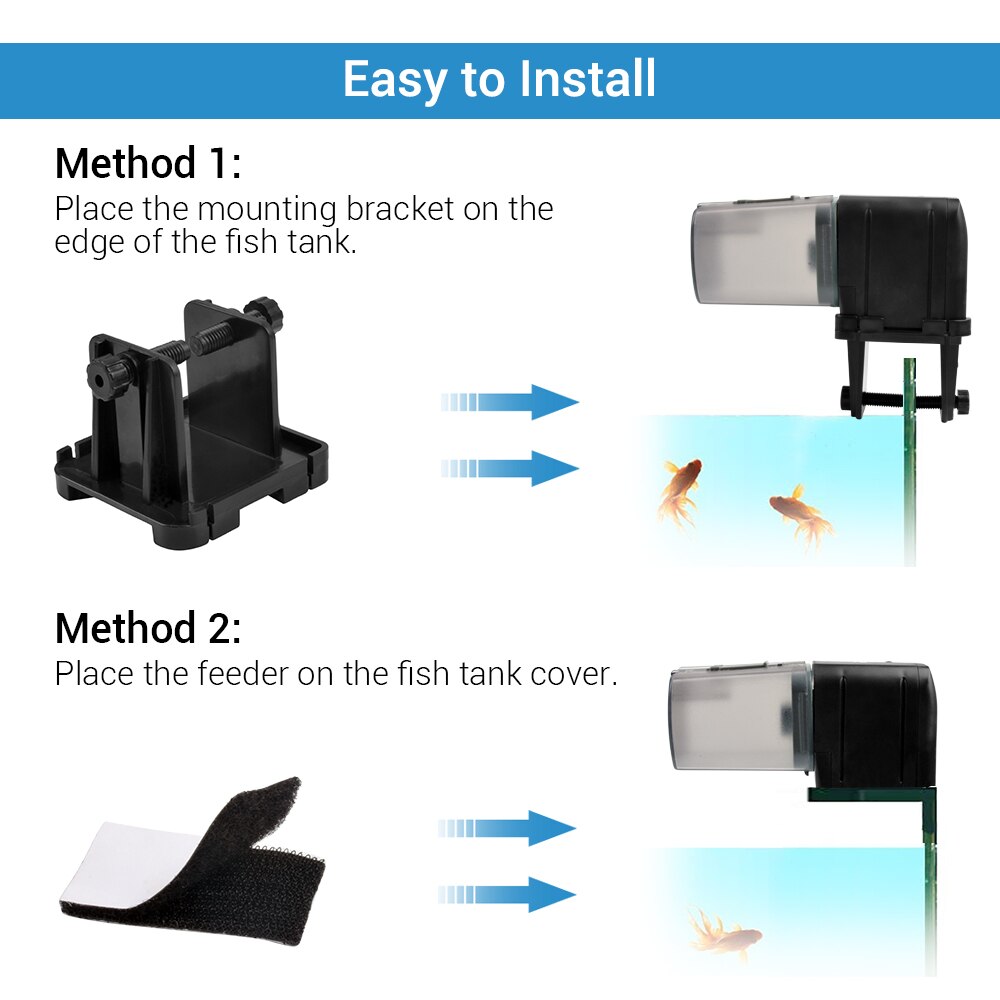 Easy to Install

Method 1:
Place the mounting bracket on the edge of the fish tank.

Method 2:
Place the feeder on the fish tank cover.