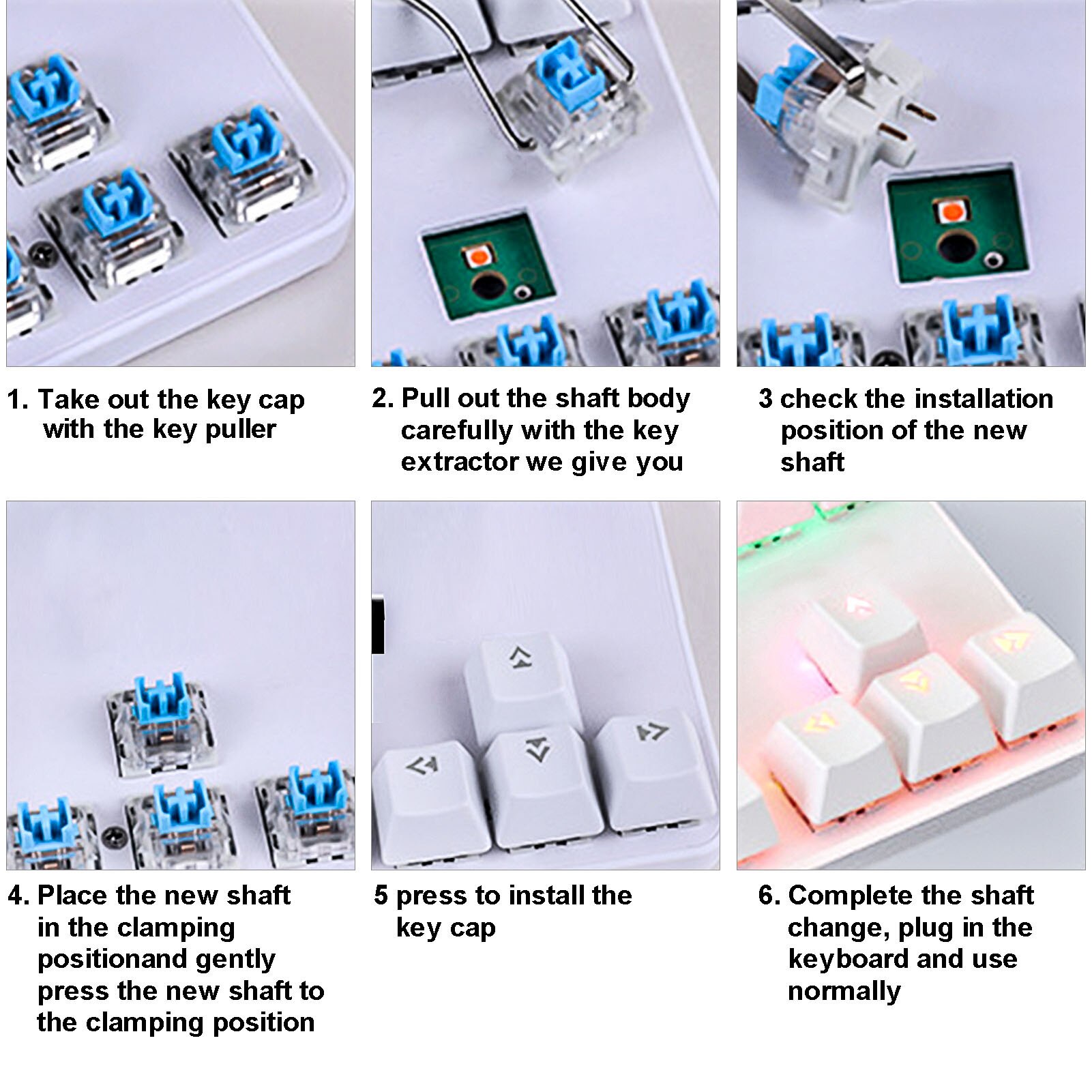 1. Take out the key cap with the key puller

2. Pull out the shaft body carefully with the key extractor we give you

3 check the installation position of the new shaft

4. Place the new shaft in the clamping positionand gently press the new shaft to the clamping position

5 press to install the key cap

6. Complete the shaft change, plug in the keyboard and use normally