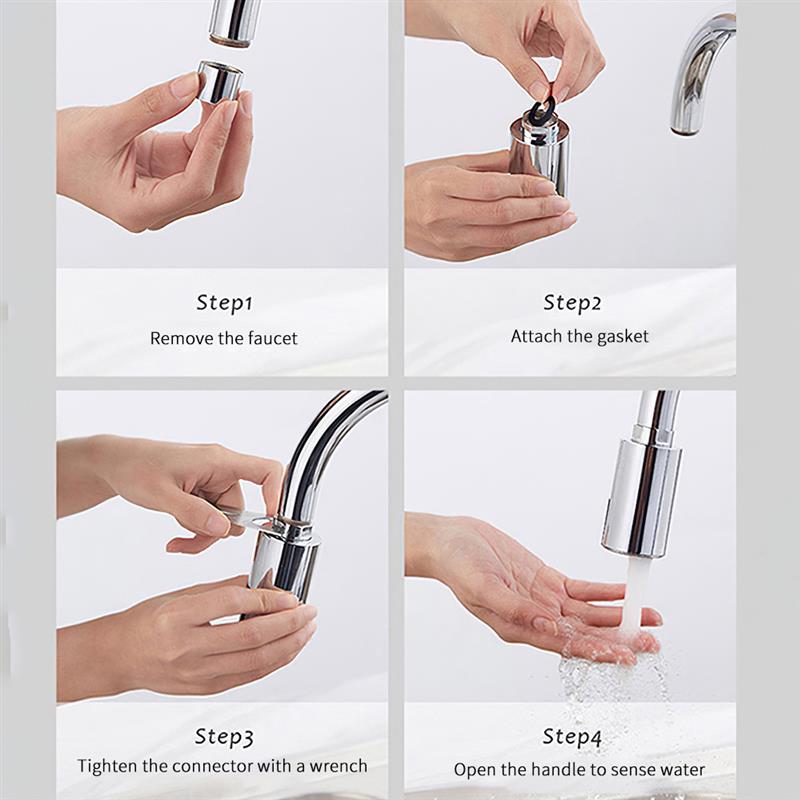 Step1
Remove the faucet

Step2
Attach the gasket

Step3
Tighten the connector with a wrench

Step4
Open the handle to sense water