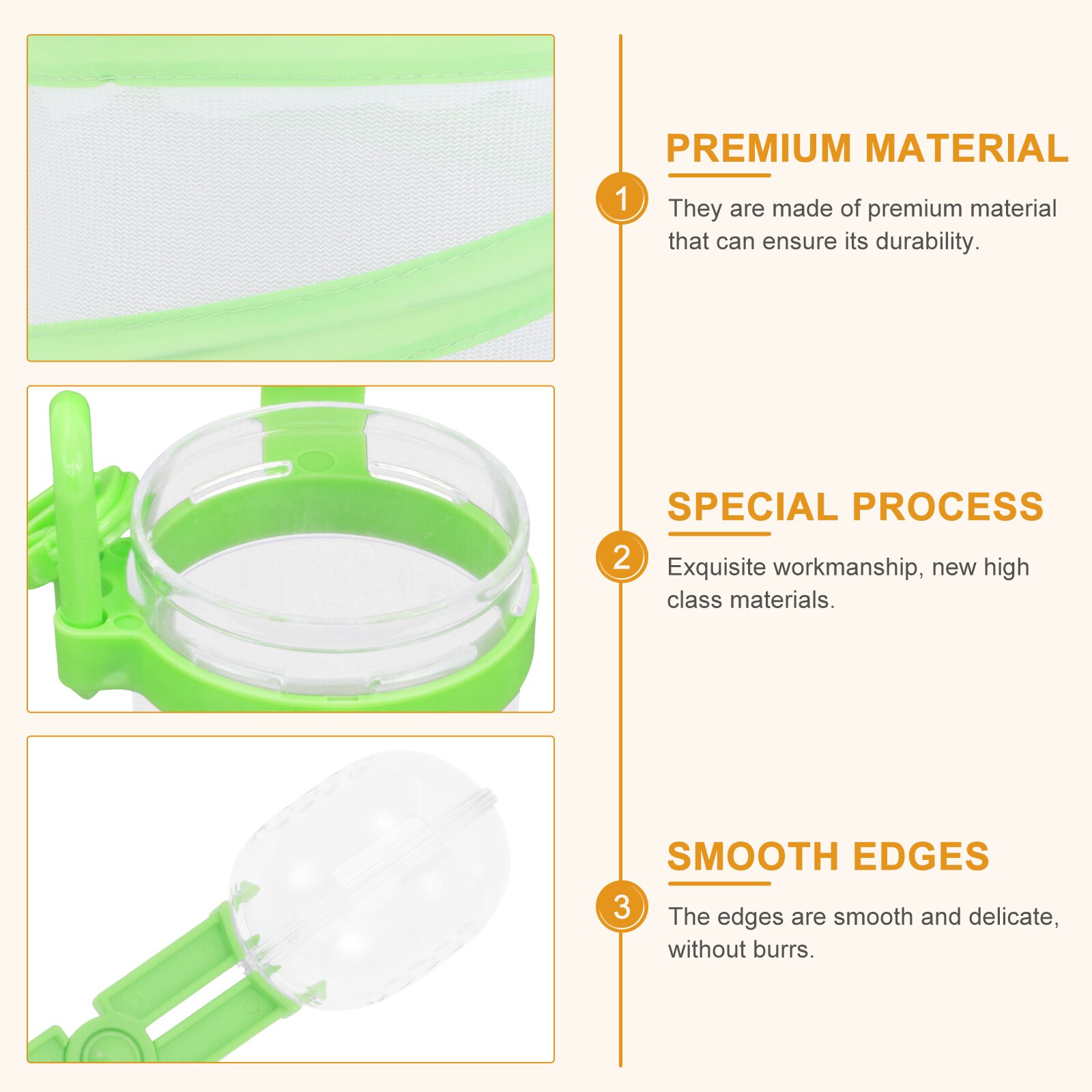 PREMIUM MATERIAL

1

They are made of premium material that can ensure its durability.

SPECIAL PROCESS

2

Exquisite workmanship, new high class materials.

SMOOTH EDGES

3

The edges are smooth and delicate, without burrs.