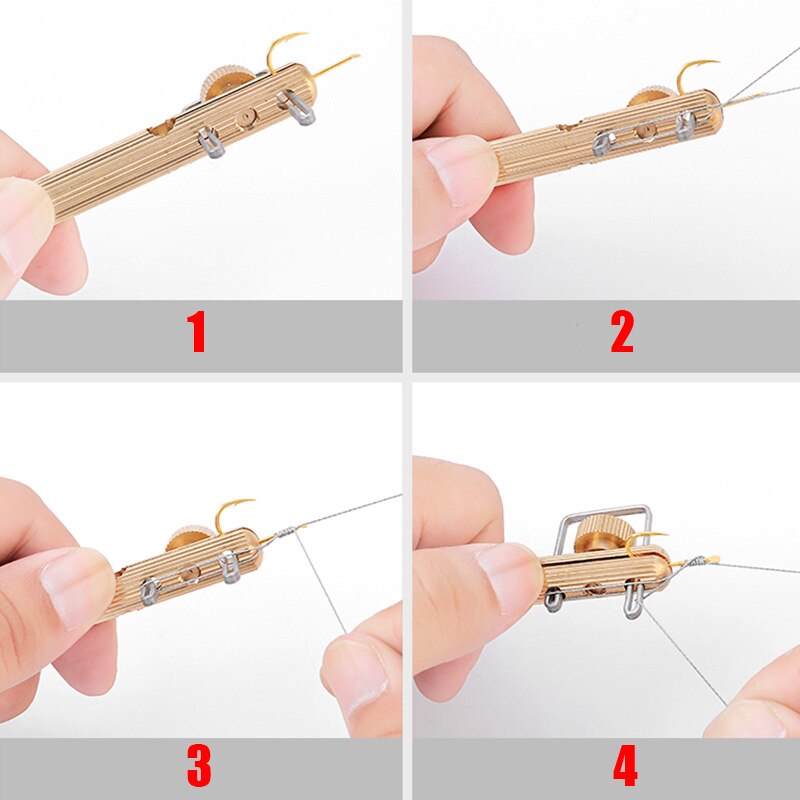 1

2

3

4