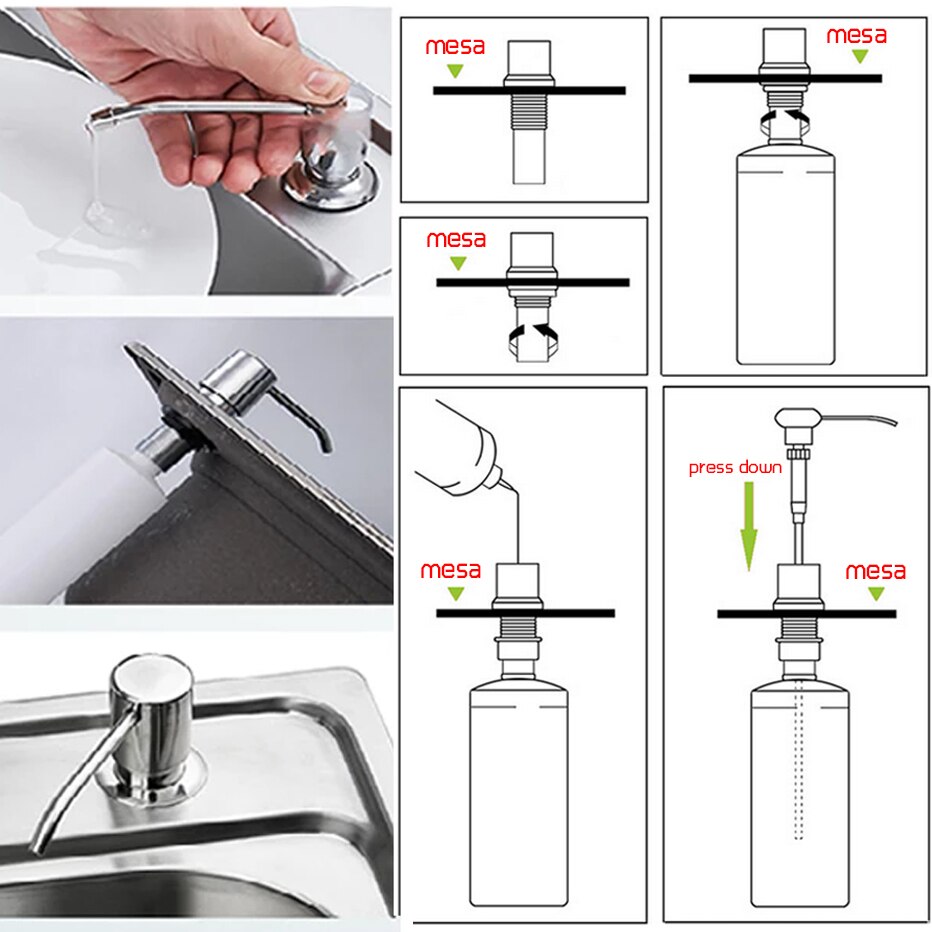 mesa

mesa

mesa

mesa

press down

mesa