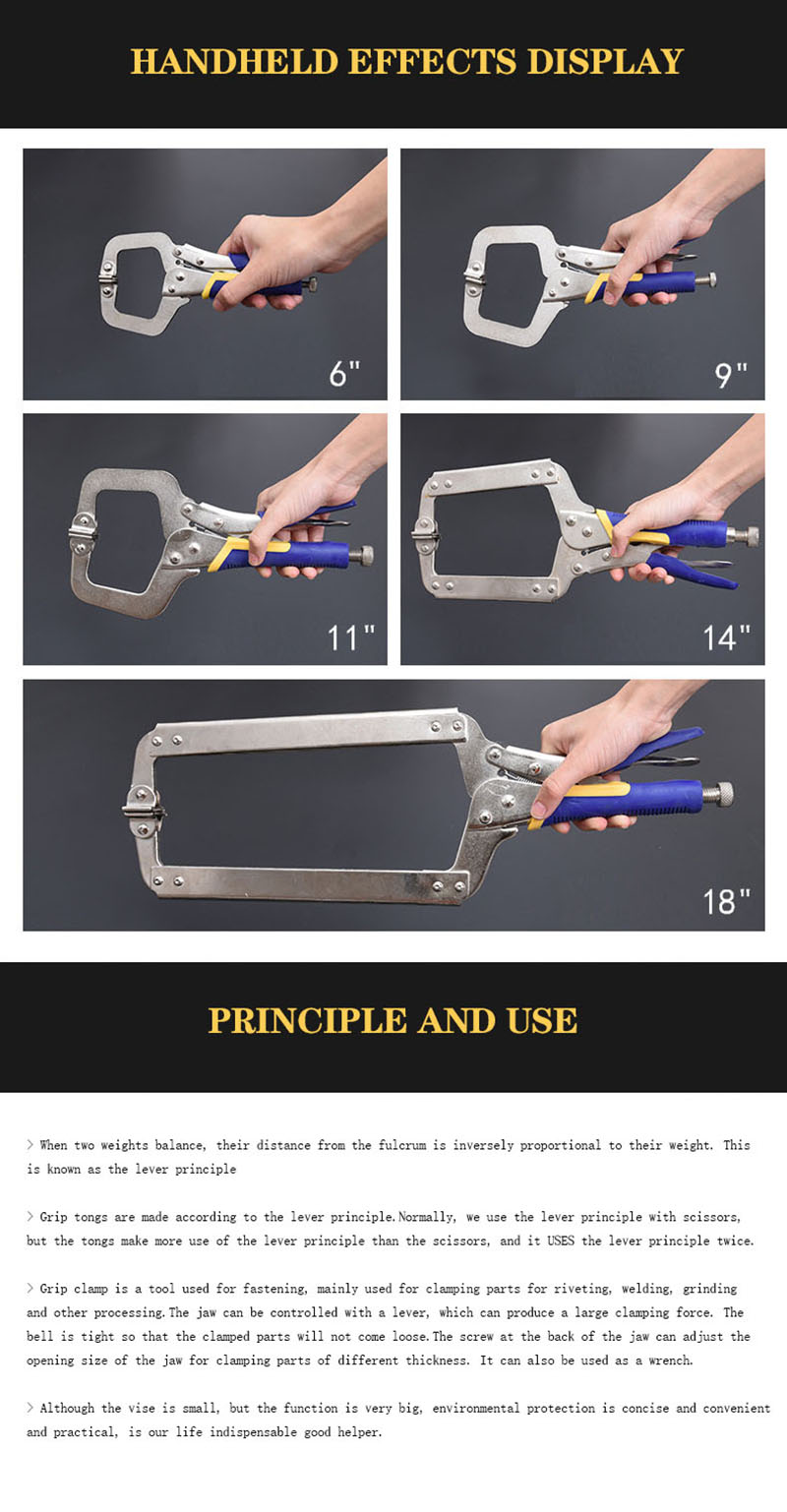 HANDHELD EFFECTS DISPLAY

6"

9"

11"

14"

18"

PRINCIPLE AND USE

> When two weights balance, their distance from the fulcrum is inversely proportional to their weight. This is known as the lever principle

> Grip tongs are made according to the lever principle.Normally, we use the lever principle with scissors, but the tongs make more use of the lever principle than the scissors, and it USES the lever principle twice.

> Grip clamp is a tool used for fastening, mainly used for clamping parts for riveting, welding, grinding and other processing.The jaw can be controlled with a lever, which can produce a large clamping force. The bell is tight so that the clamped parts will not come loose.The screw at the back of the jaw can adjust the opening size of the jaw for clamping parts of different thickness. It can also be used as a wrench.

> Although the vise is small, but the function is very big, environmental protection is concise and convenient and practical, is our life indispensable good helper.