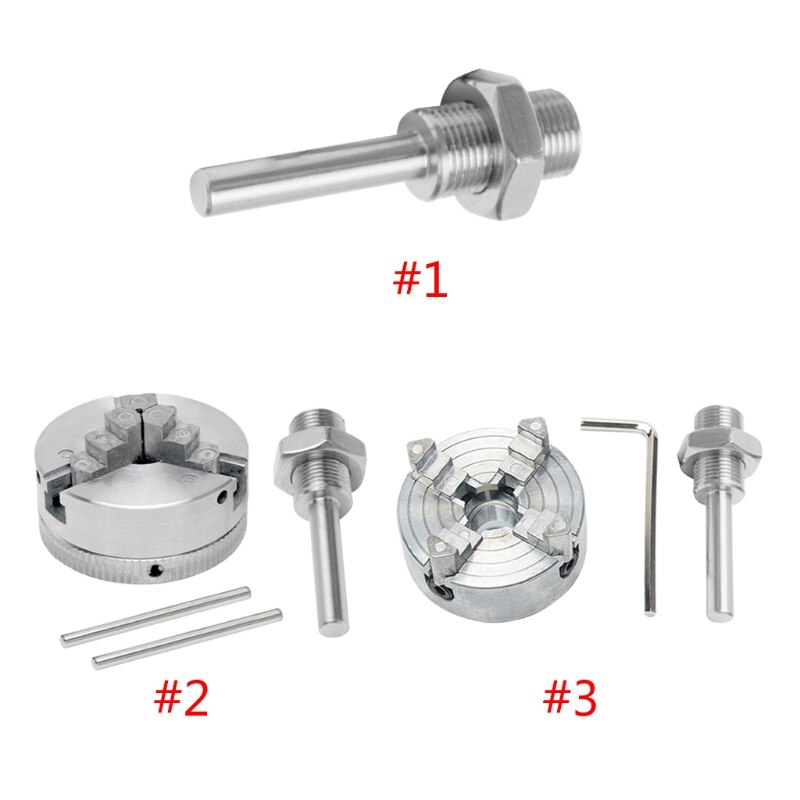 #1

#2

#3