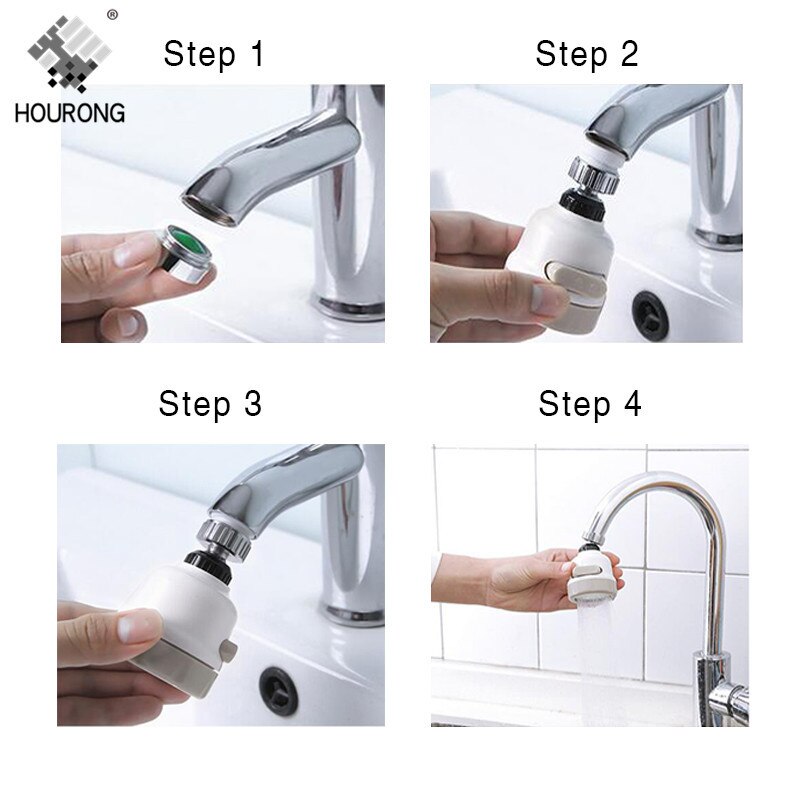 ®
HOURONG

Step 1

Step 2

Step 3

Step 4