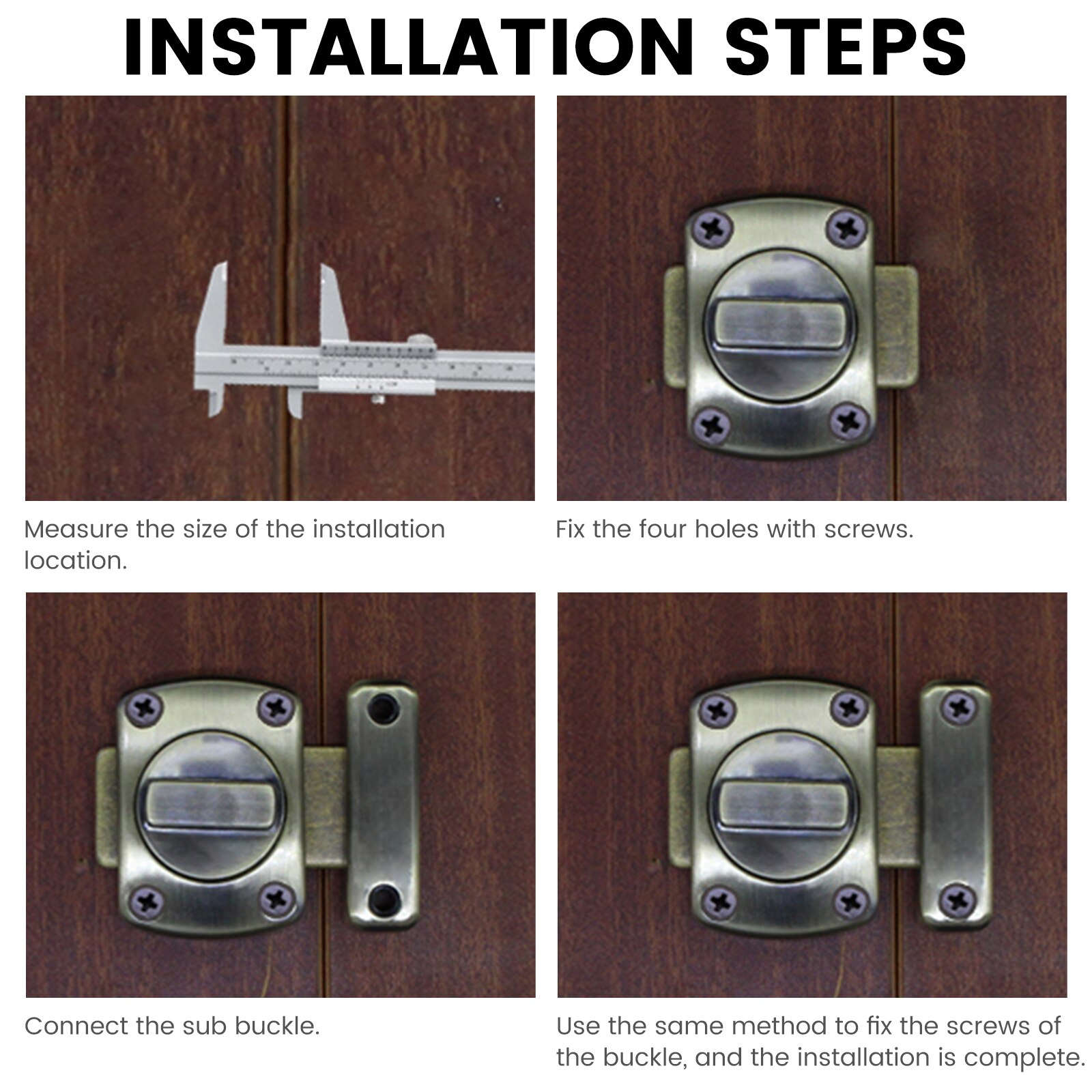 INSTALLATION STEPS

Measure the size of the installation location.

Fix the four holes with screws.

Connect the sub buckle.

Use the same method to fix the screws of the buckle, and the installation is complete.