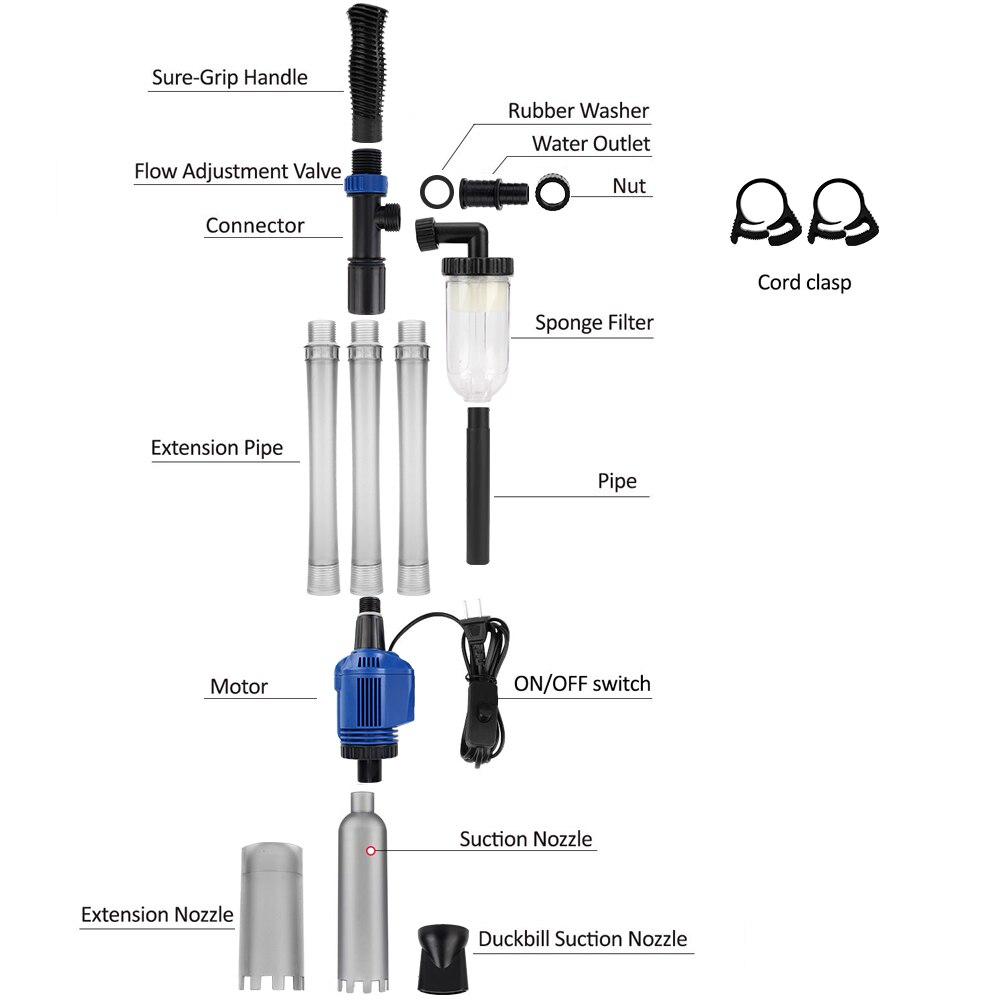 Sure-Grip Handle

Rubber Washer

Water Outlet

Flow Adjustment Valve

Nut

Connector

Cord clasp

Sponge Filter

Extension Pipe

Pipe

Motor

ON/OFF switch

Suction Nozzle

Extension Nozzle

Duckbill Suction Nozzle