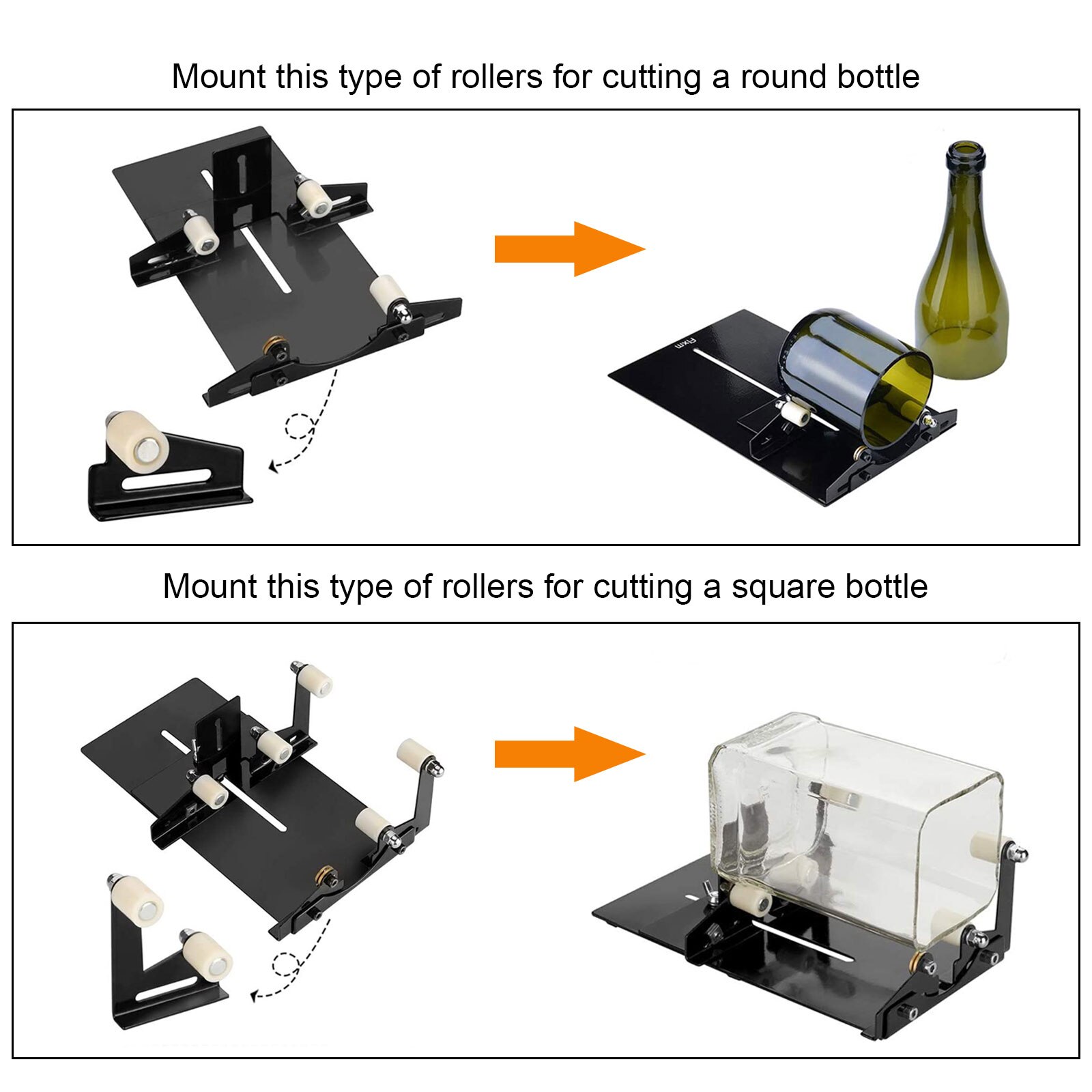 Mount this type of rollers for cutting a round bottle

Fixm

Mount this type of rollers for cutting a square bottle