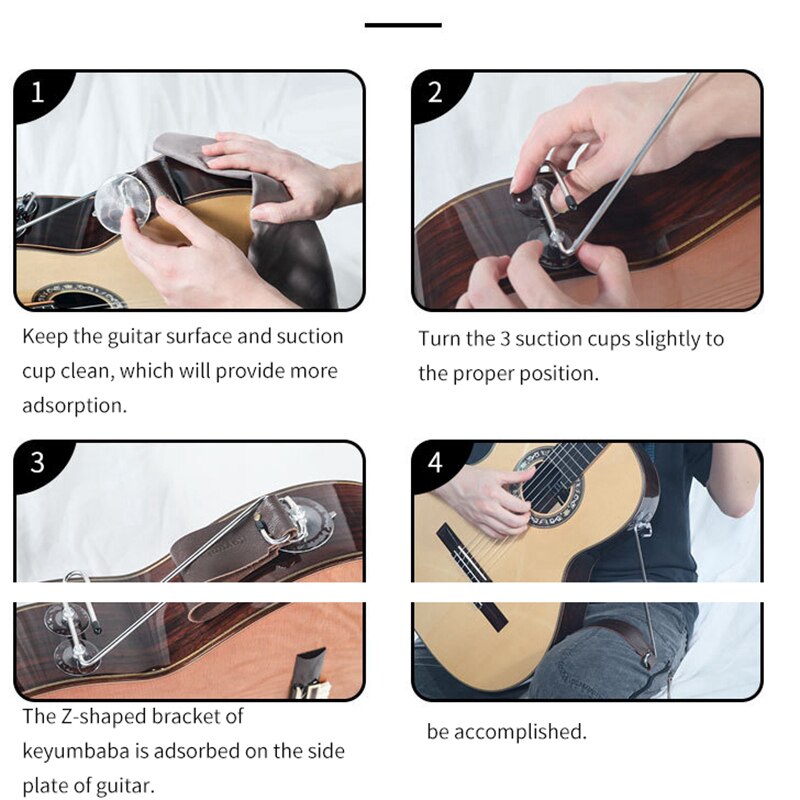 1

Keep the guitar surface and suction cup clean, which will provide more adsorption.

2

Turn the 3 suction cups slightly to the proper position.

3

The Z-shaped bracket of keyumbaba is adsorbed on the side plate of guitar.

4

be accomplished.