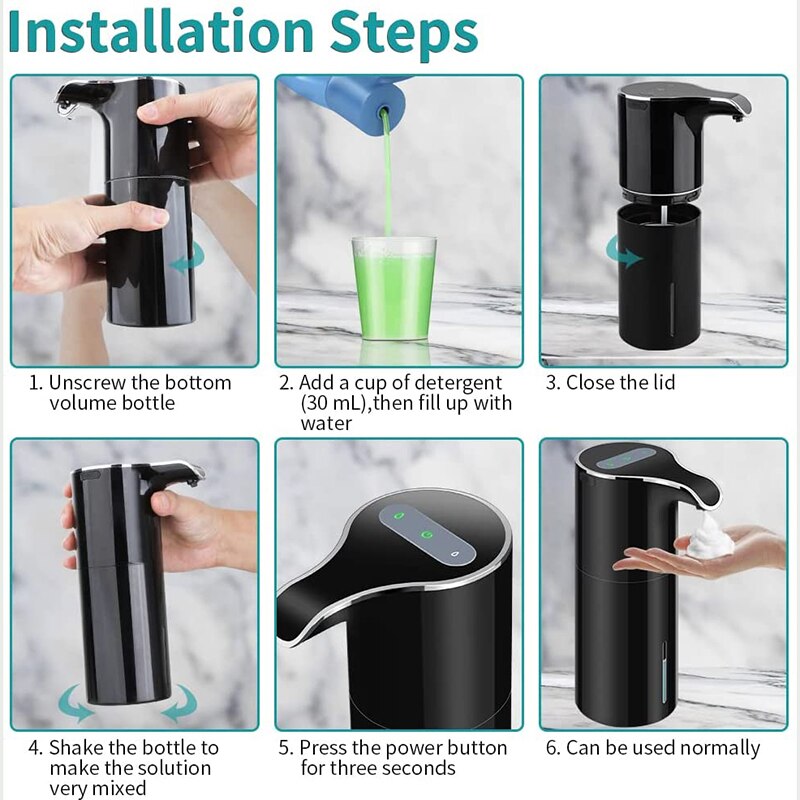 Installation Steps

1. Unscrew the bottom volume bottle

2. Add a cup of detergent (30 mL),then fill up with water

3. Close the lid

4. Shake the bottle to make the solution very mixed

5. Press the power button for three seconds

6. Can be used normally