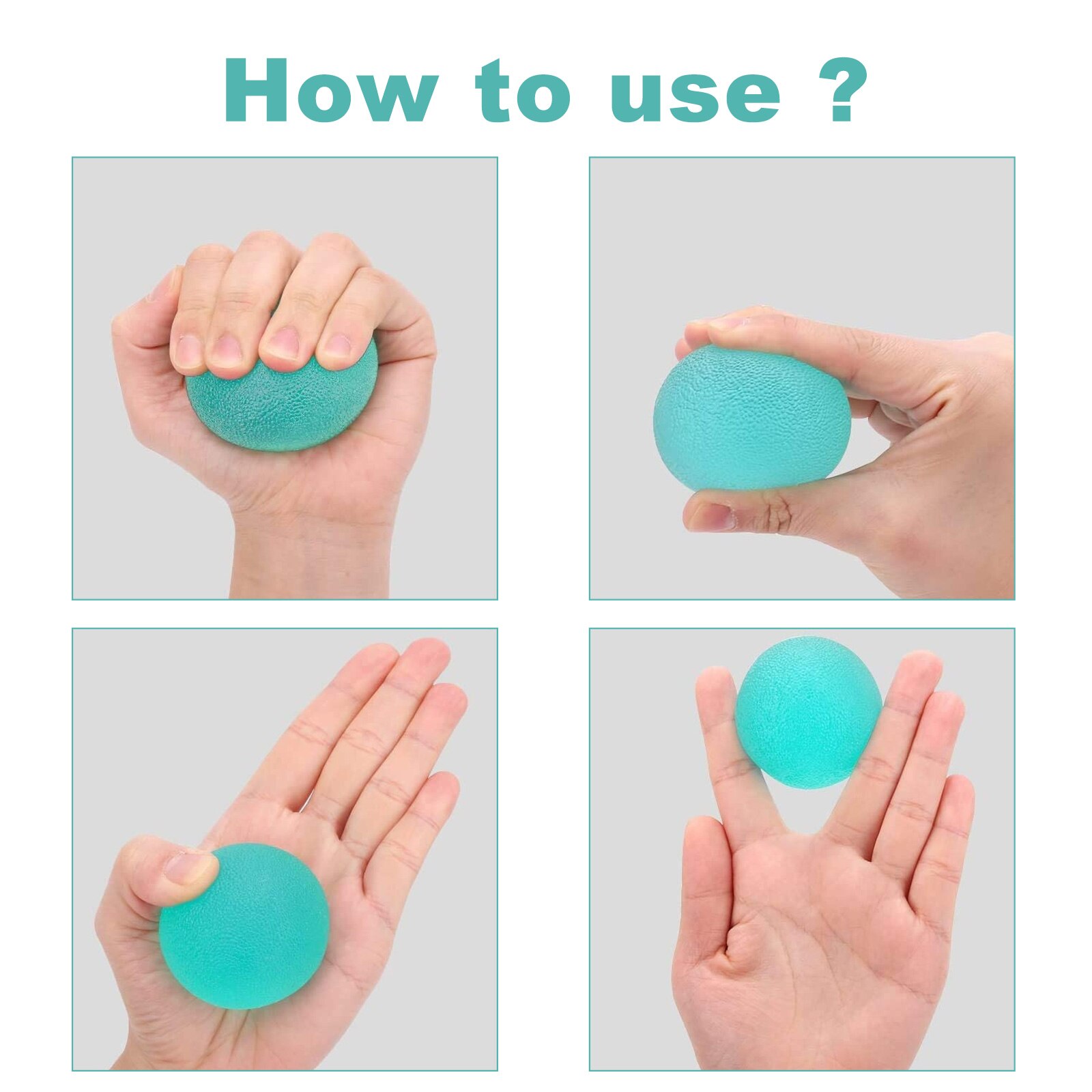 How to use ?