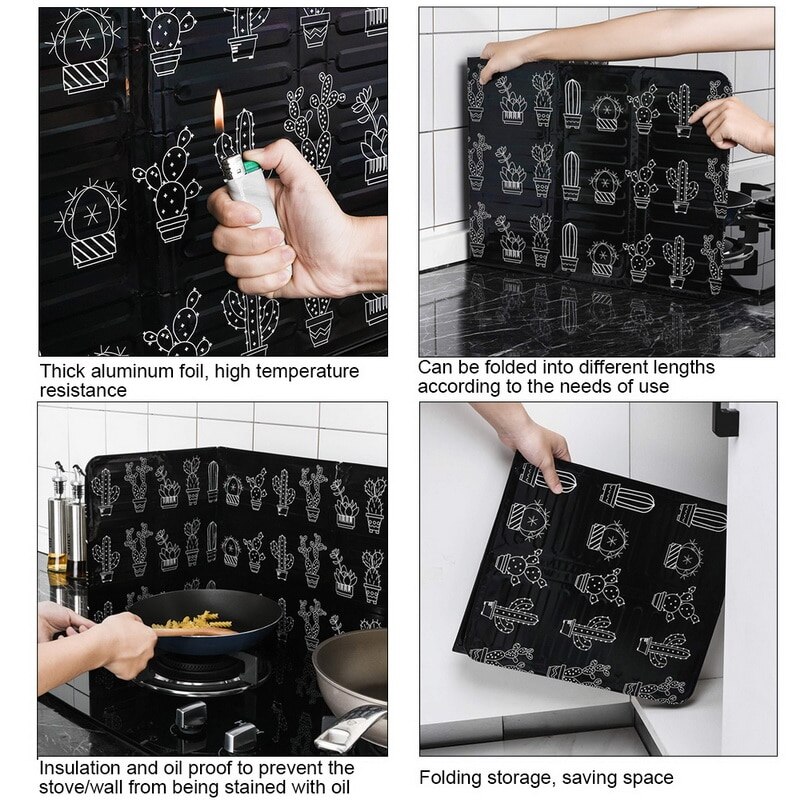 Thick aluminum foil, high temperature resistance

Can be folded into different lengths according to the needs of use

Insulation and oil proof to prevent the stove/wall from being stained with oil

Folding storage, saving space