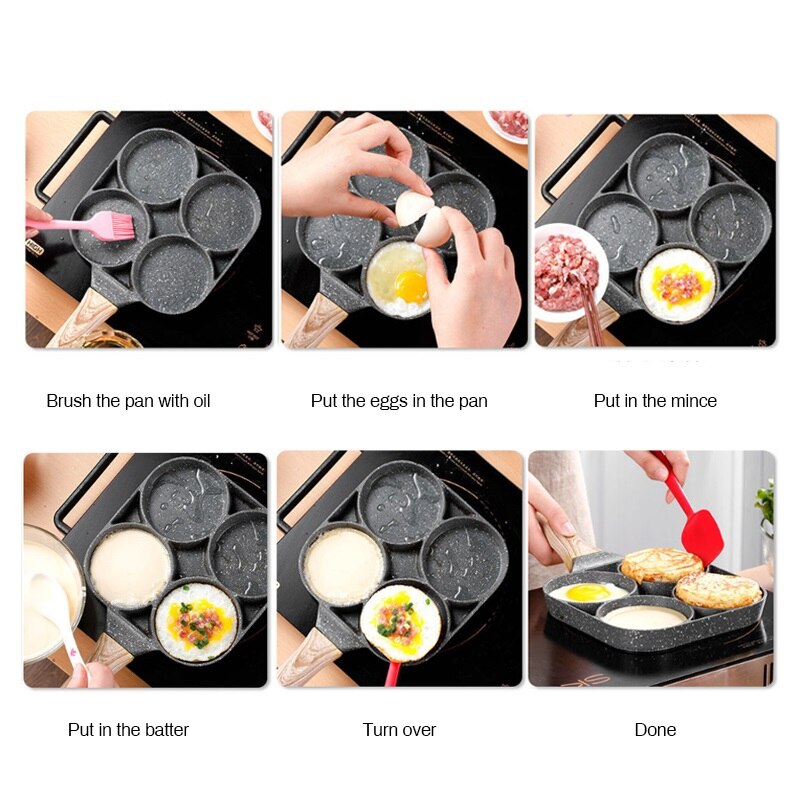 Brush the pan with oil

Put the eggs in the pan

Put in the mince

Put in the batter

Turn over

Done