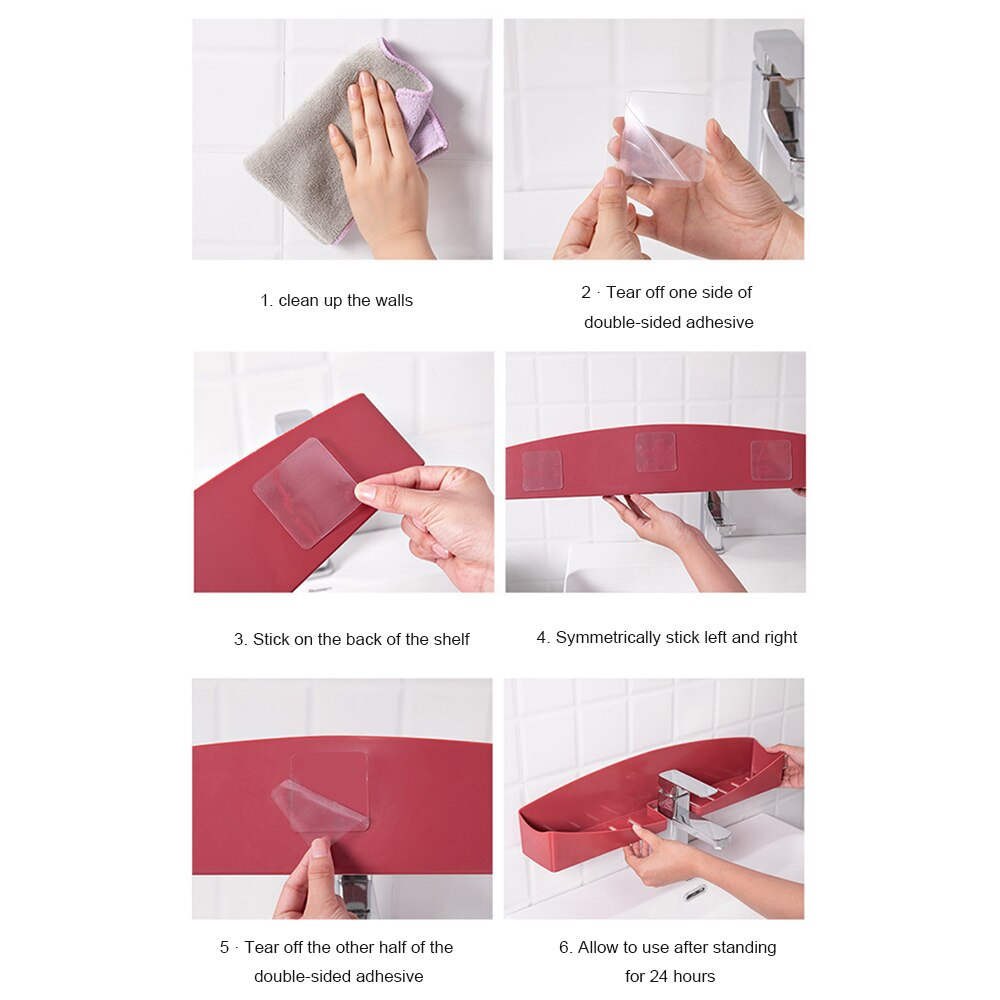 1. clean up the walls

2 · Tear off one side of double-sided adhesive

3. Stick on the back of the shelf

4. Symmetrically stick left and right

5 · Tear off the other half of the double-sided adhesive

6. Allow to use after standing for 24 hours