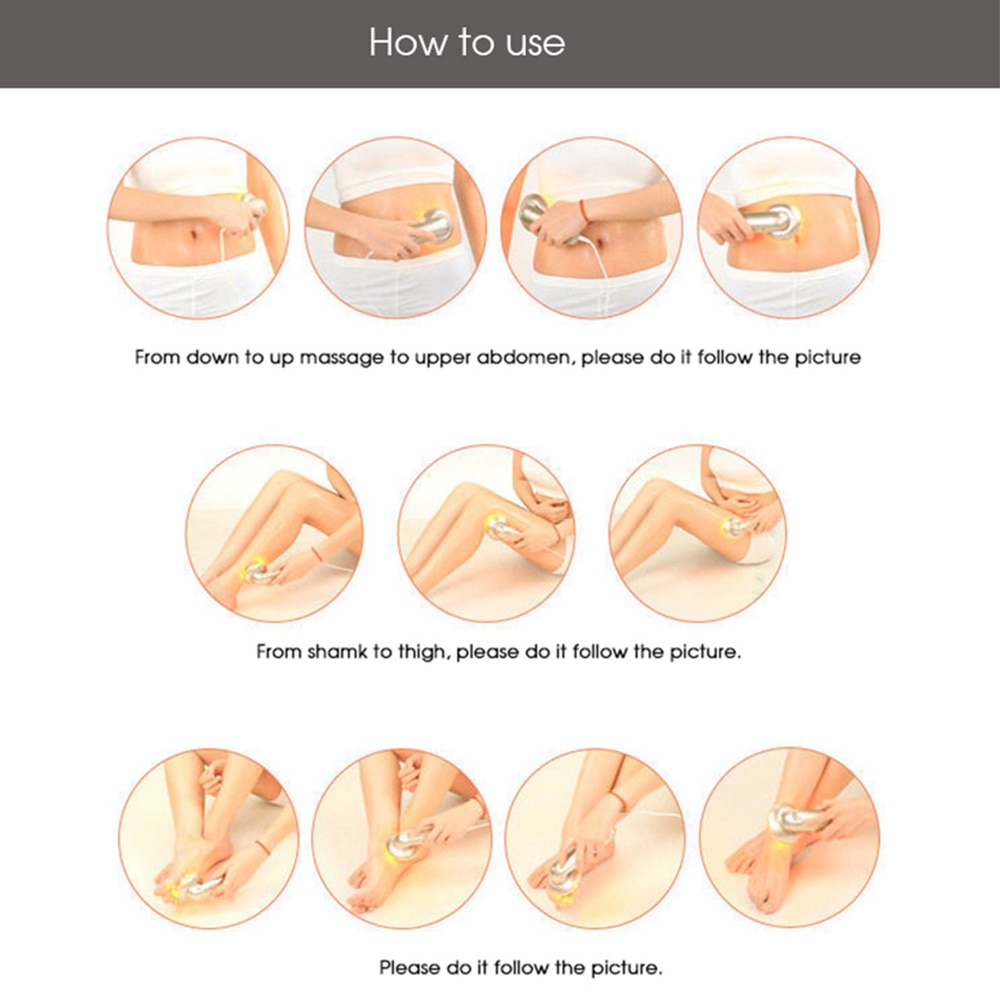 How to use

From down to up massage to upper abdomen, please do it follow the picture

From shamk to thigh, please do it follow the picture.

Please do it follow the picture.