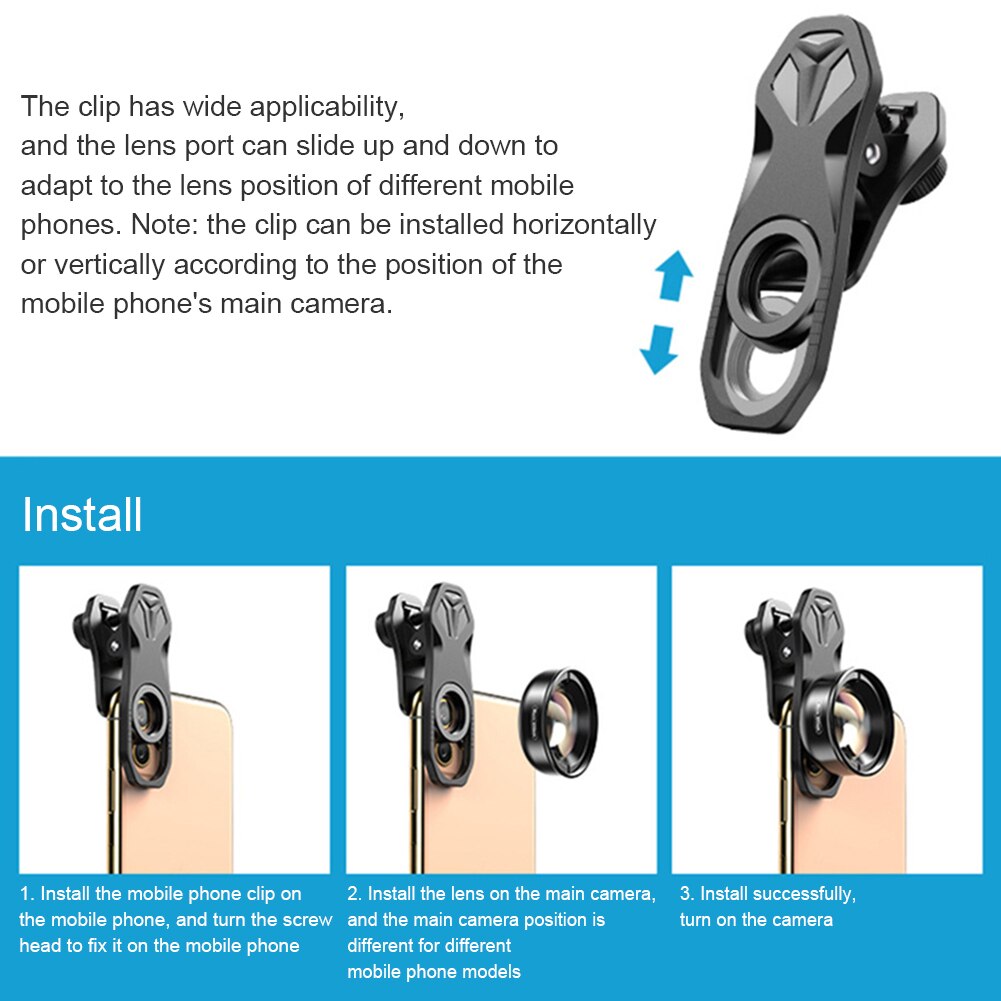 The clip has wide applicability, and the lens port can slide up and down to adapt to the lens position of different mobile phones. Note: the clip can be installed horizontally or vertically according to the position of the mobile phone's main camera.

Install

1. Install the mobile phone clip on the mobile phone, and turn the screw head to fix it on the mobile phone

2. Install the lens on the main camera, and the main camera position is different for different mobile phone models

3. Install successfully, turn on the camera