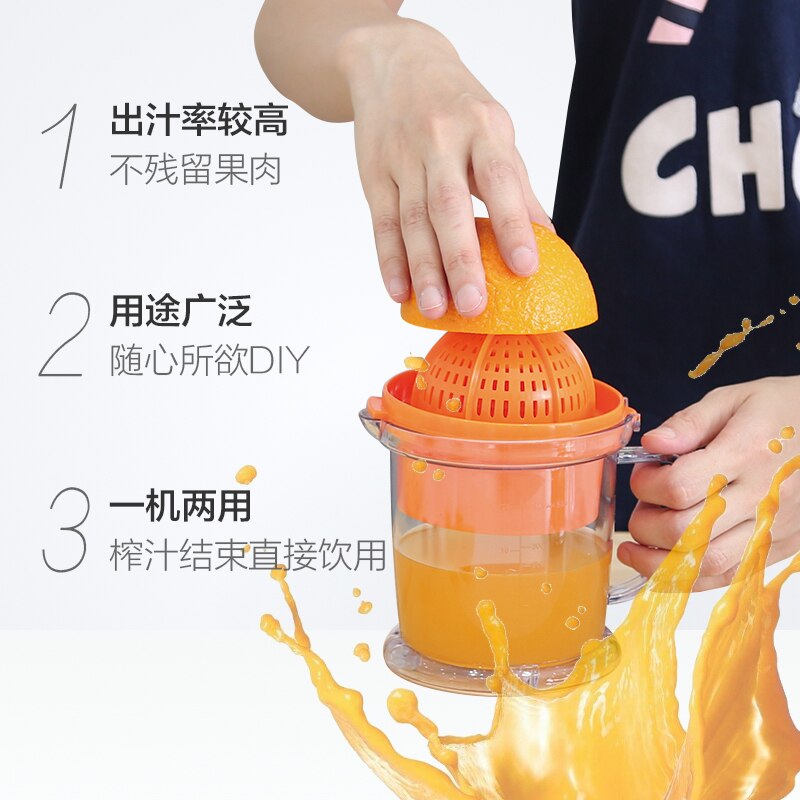 1 出汁率较高
不残留果肉

2 用途广泛
随心所欲DIY

3 一机两用
榨汁结束直接饮用

CH