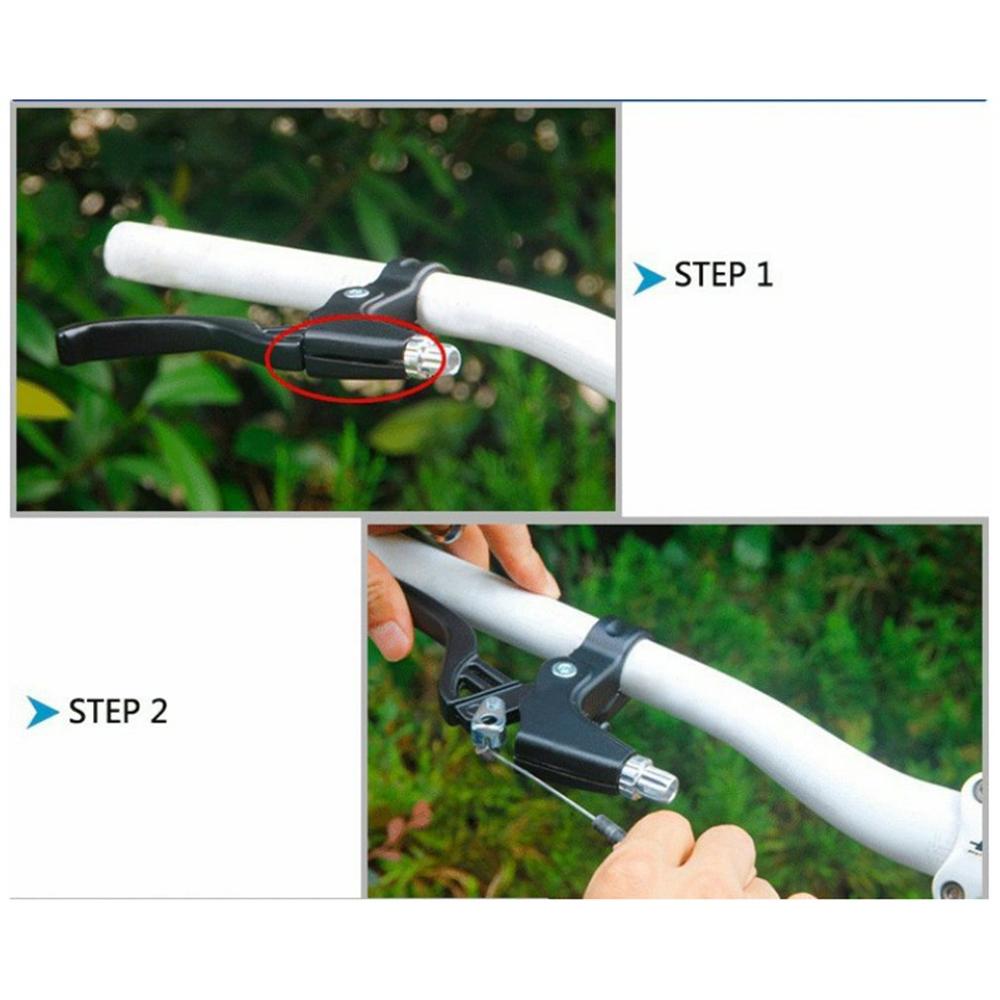 STEP 1

STEP 2