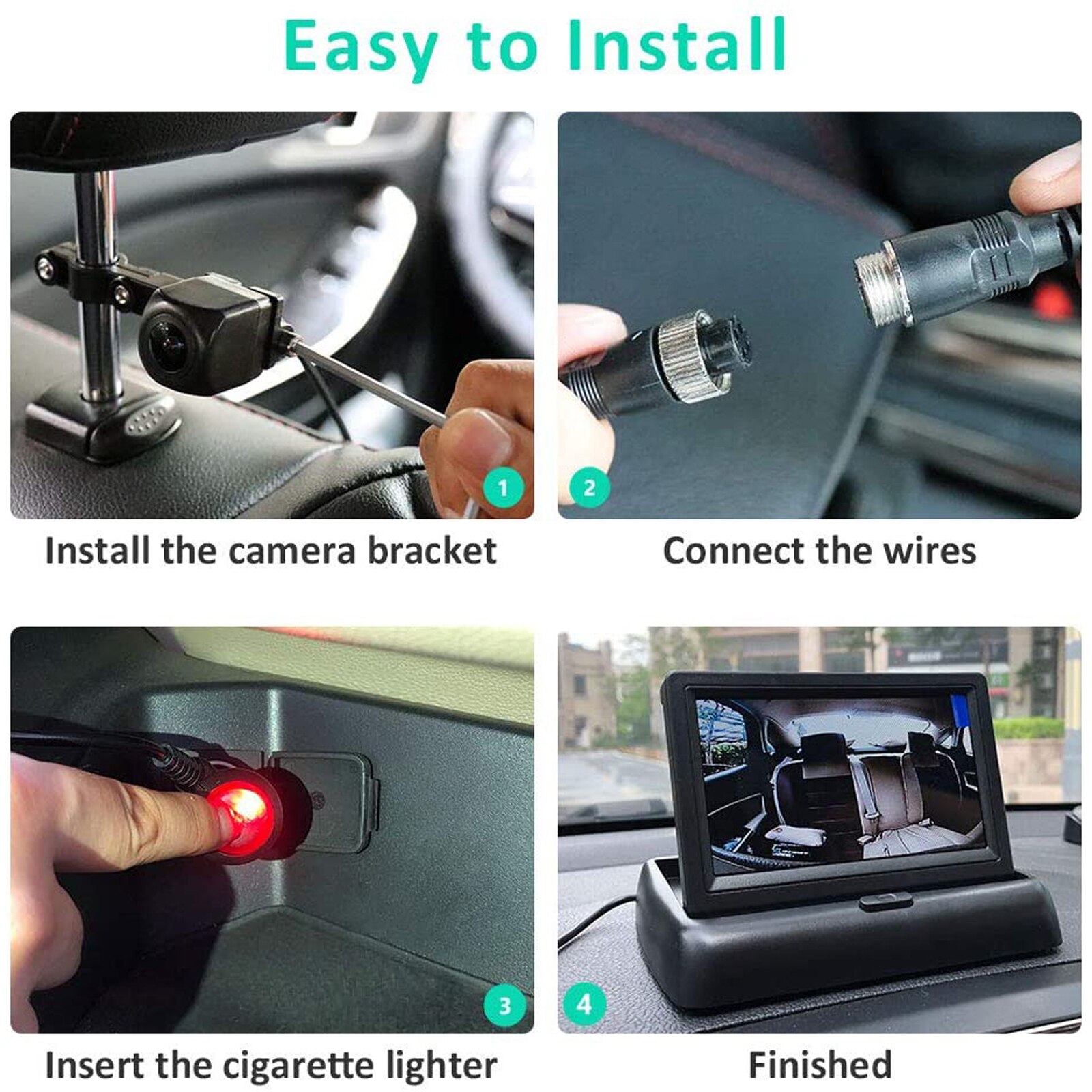 Easy to Install

1

Install the camera bracket

2

Connect the wires

3

Insert the cigarette lighter

4

Finished