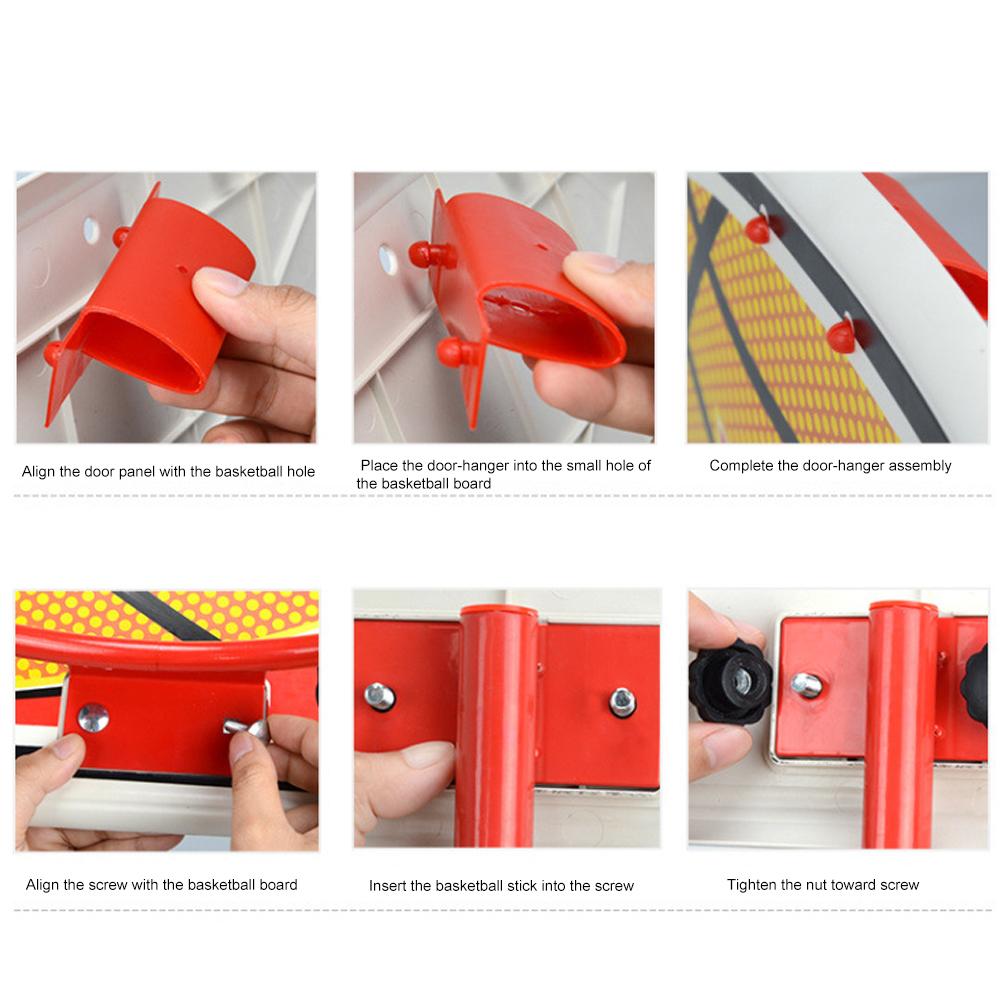 Align the door panel with the basketball hole

Place the door-hanger into the small hole of the basketball board

Complete the door-hanger assembly

Align the screw with the basketball board

Insert the basketball stick into the screw

Tighten the nut toward screw