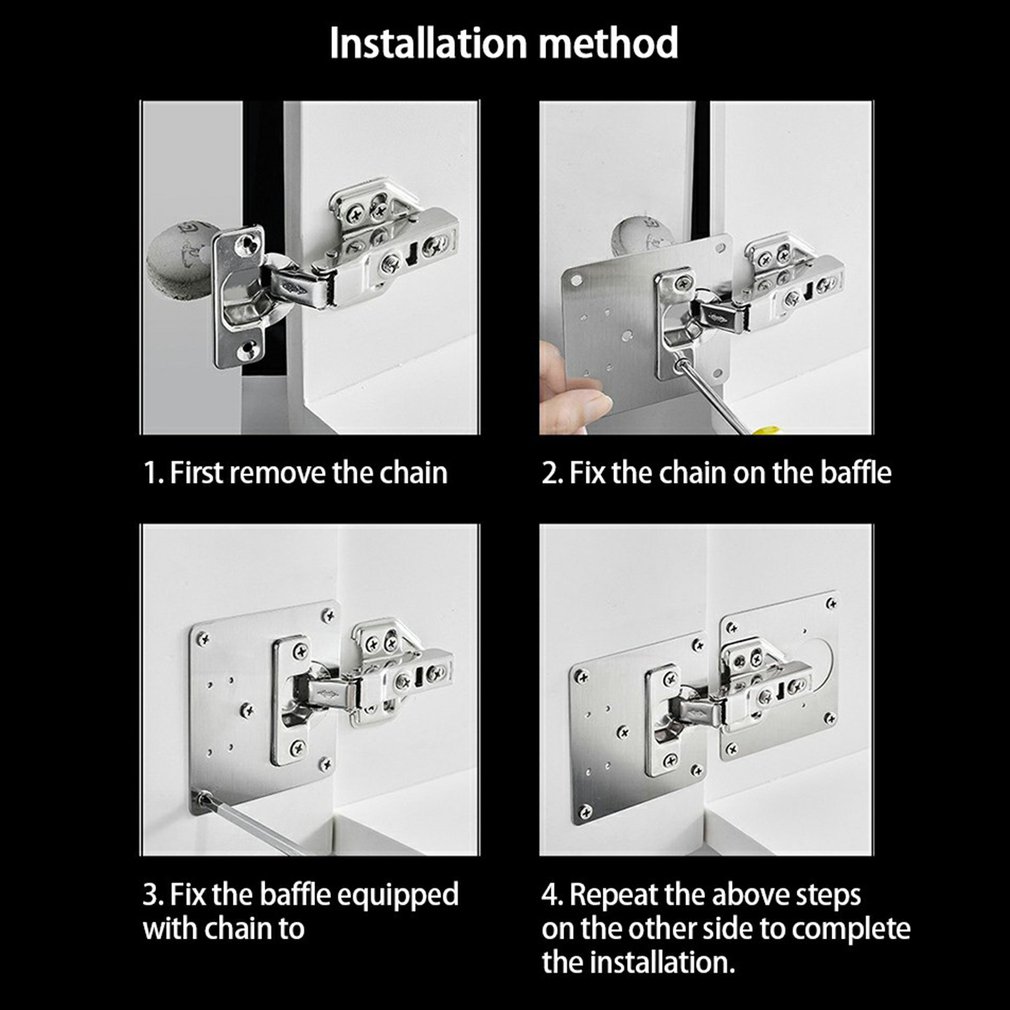 Installation method

1. First remove the chain

2. Fix the chain on the baffle

3. Fix the baffle equipped with chain to

4. Repeat the above steps on the other side to complete the installation.