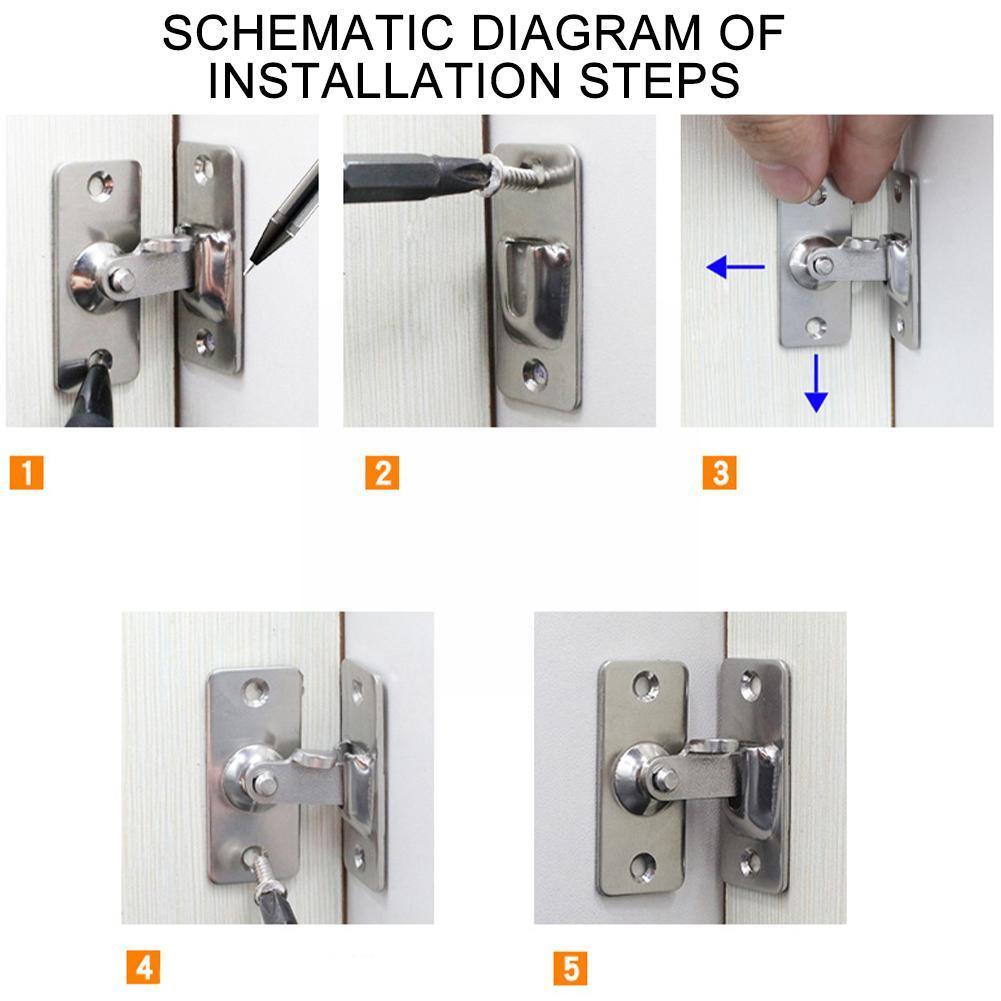 SCHEMATIC DIAGRAM OF INSTALLATION STEPS

1

2

3

4

5