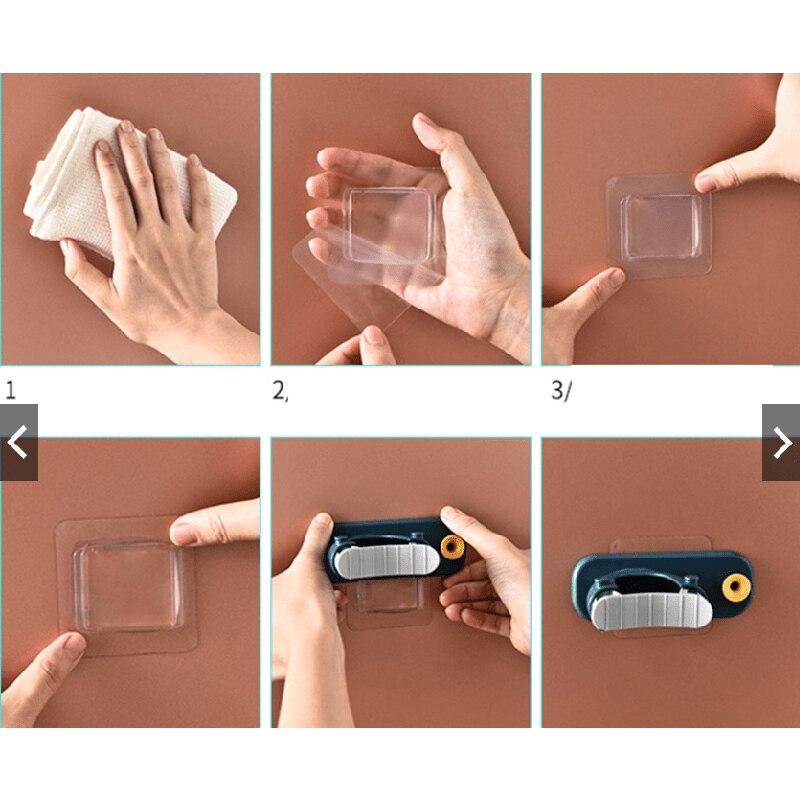 1

2,

3/