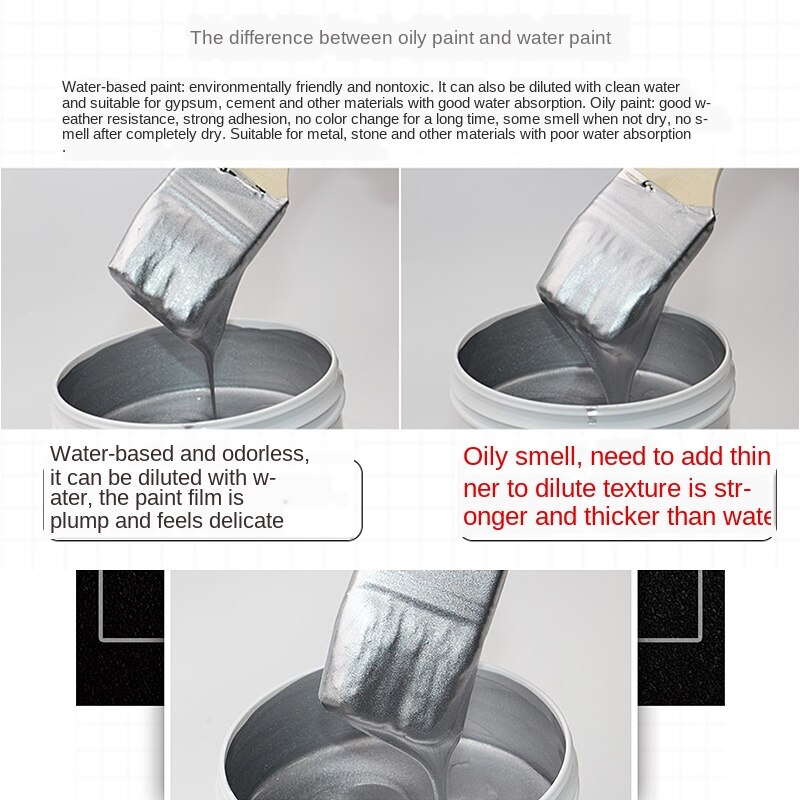 The difference between oily paint and water paint

Water-based paint: environmentally friendly and nontoxic. It can also be diluted with clean water and suitable for gypsum, cement and other materials with good water absorption. Oily paint: good weather resistance, strong adhesion, no color change for a long time, some smell when not dry, no smell after completely dry. Suitable for metal, stone and other materials with poor water absorption .

Water-based and odorless, it can be diluted with water, the paint film is plump and feels delicate

Oily smell, need to add thinner to dilute texture is stronger and thicker than wate