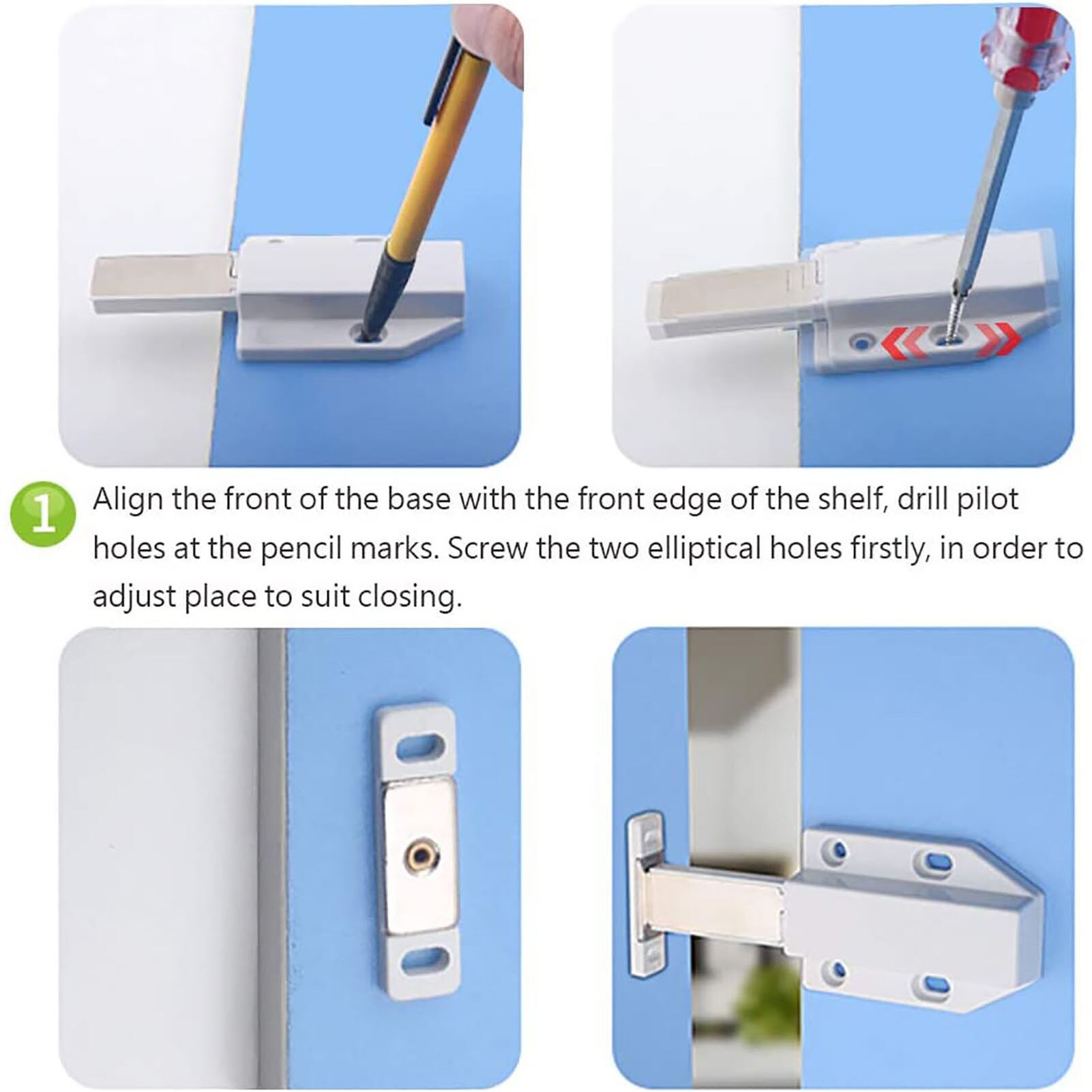 1 Align the front of the base with the front edge of the shelf, drill pilot holes at the pencil marks. Screw the two elliptical holes firstly, in order to adjust place to suit closing.