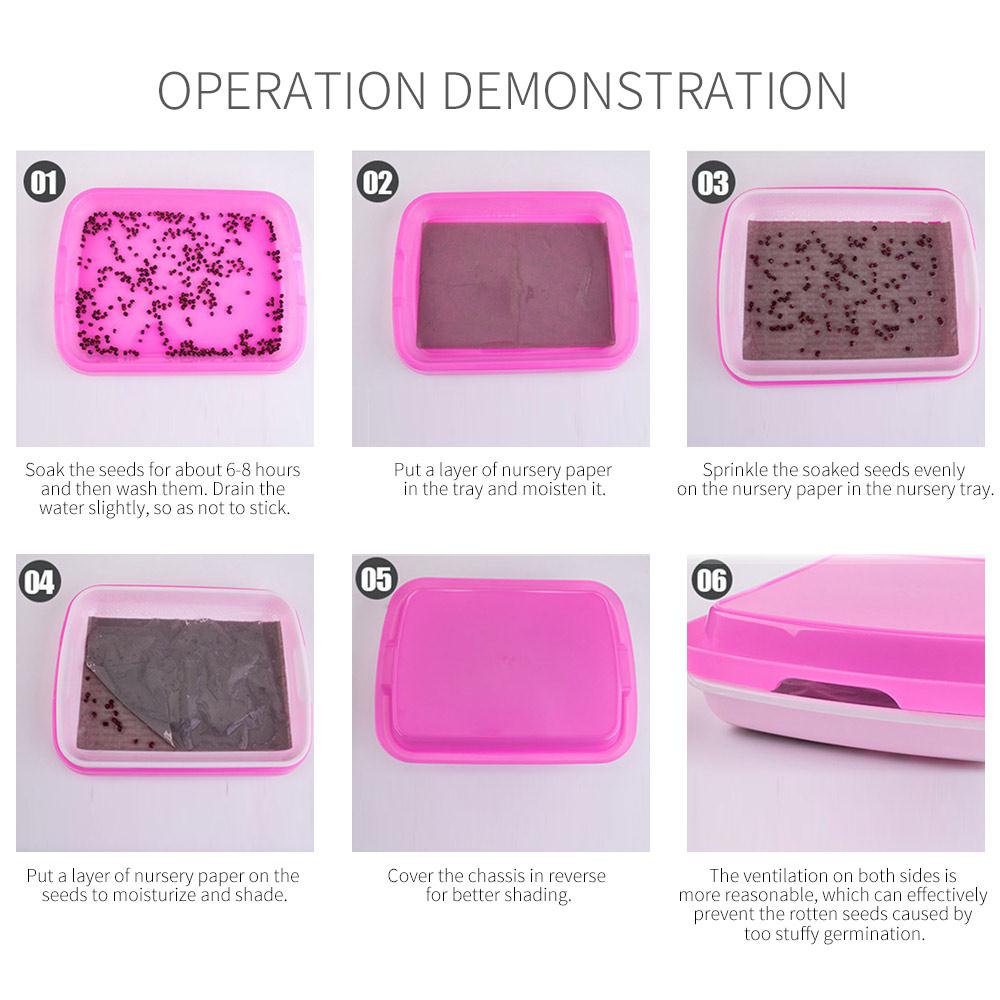 OPERATION DEMONSTRATION

01

Soak the seeds for about 6-8 hours and then wash them. Drain the water slightly, so as not to stick.

02

Put a layer of nursery paper in the tray and moisten it.

03

Sprinkle the soaked seeds evenly on the nursery paper in the nursery tray.

04

Put a layer of nursery paper on the seeds to moisturize and shade.

05

Cover the chassis in reverse for better shading.

06

The ventilation on both sides is more reasonable, which can effectively prevent the rotten seeds caused by too stuffy germination.