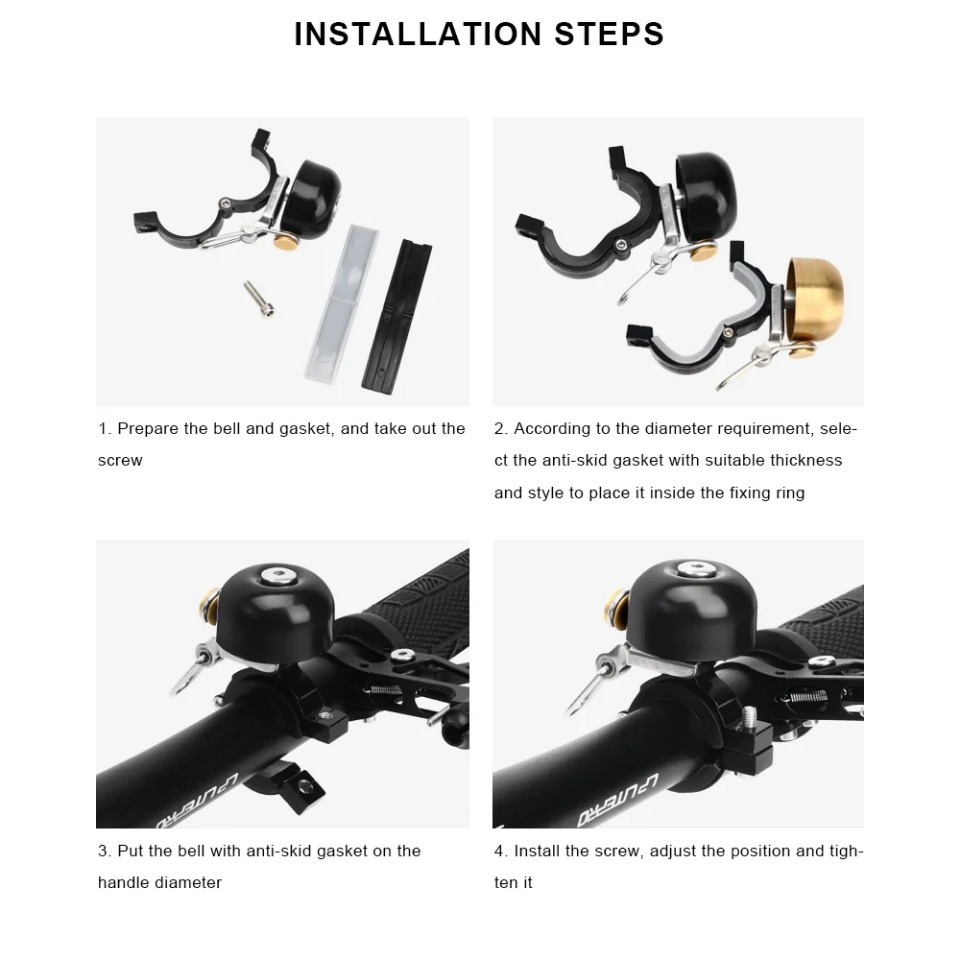 INSTALLATION STEPS

1. Prepare the bell and gasket, and take out the screw

2. According to the diameter requirement, select the anti-skid gasket with suitable thickness and style to place it inside the fixing ring

3. Put the bell with anti-skid gasket on the handle diameter

4. Install the screw, adjust the position and tighten it