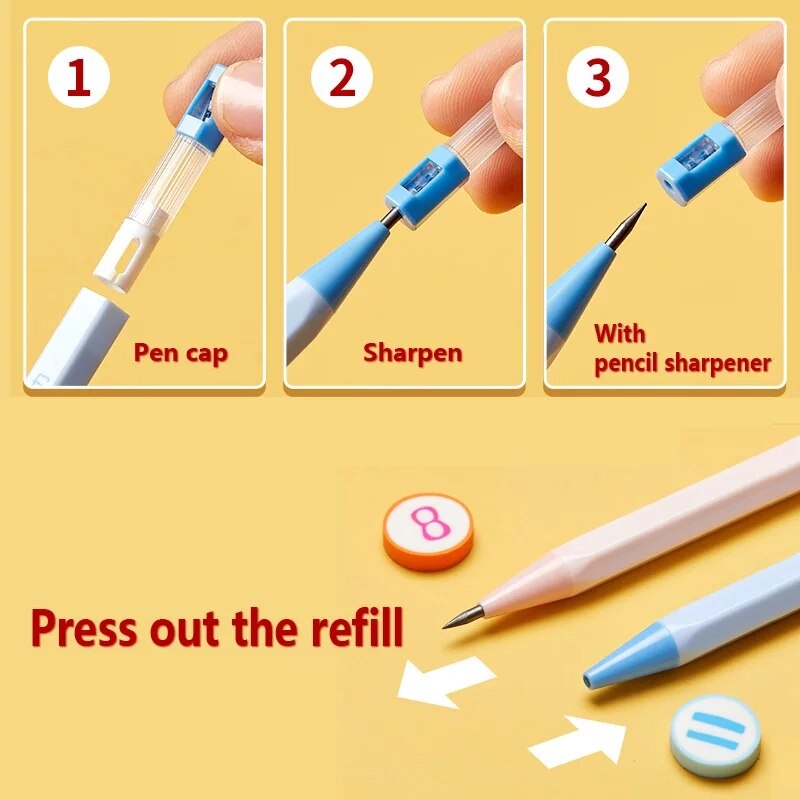 1
Pen cap

2
Sharpen

3
With pencil sharpener

8

Press out the refill

=