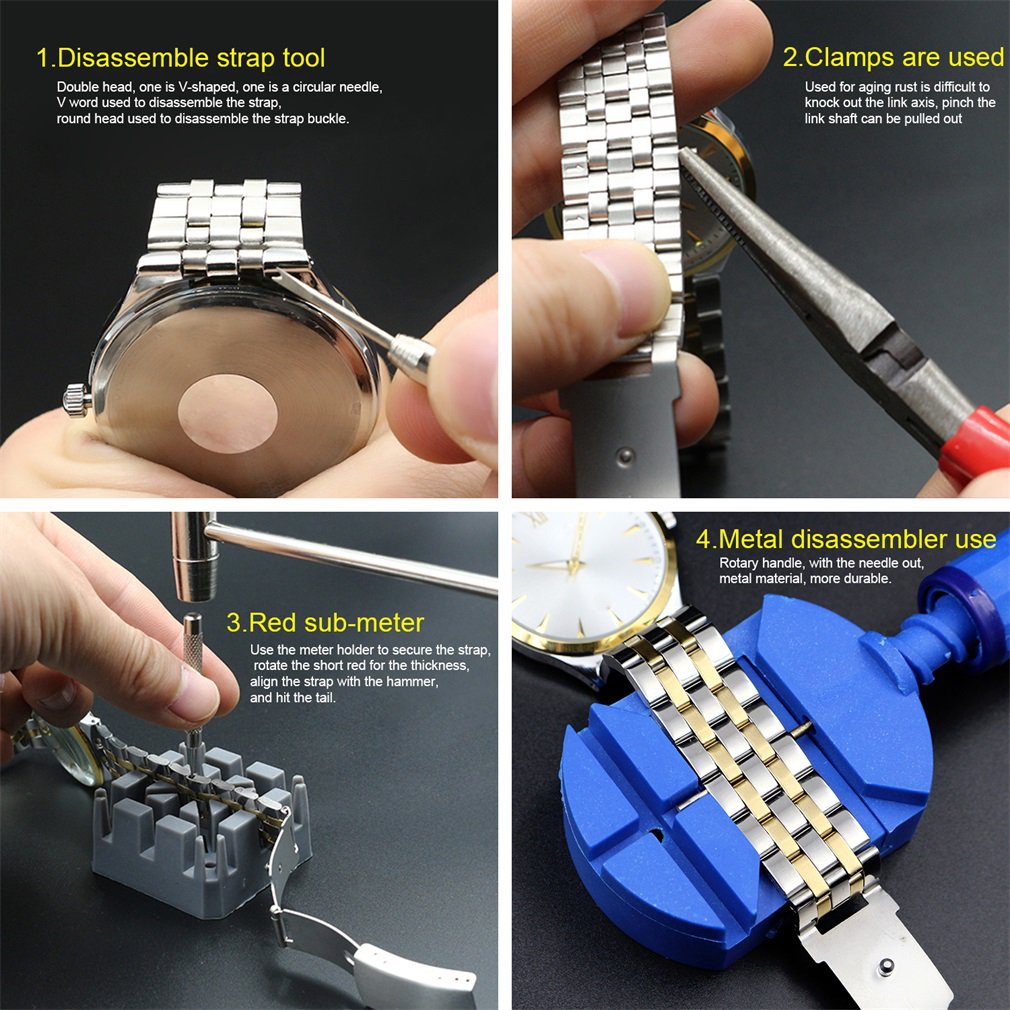 1.Disassemble strap tool

Double head, one is V-shaped, one is a circular needle, V word used to disassemble the strap, round head used to disassemble the strap buckle.

2.Clamps are used

Used for aging rust is difficult to knock out the link axis, pinch the link shaft can be pulled out

3.Red sub-meter

Use the meter holder to secure the strap, rotate the short red for the thickness, align the strap with the hammer, and hit the tail.

4.Metal disassembler use

Rotary handle, with the needle out, metal material, more durable.