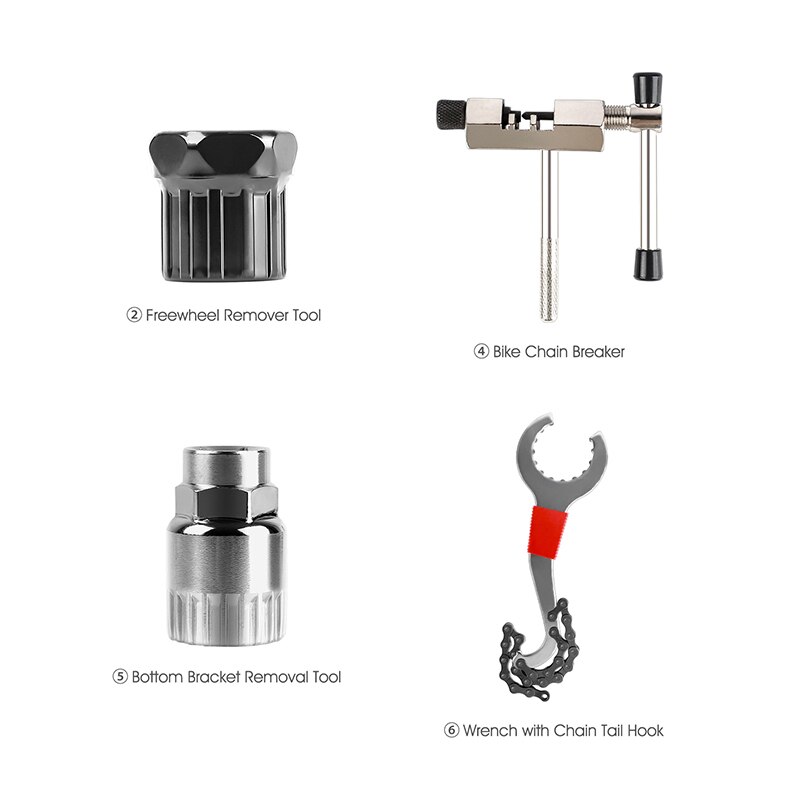 ② Freewheel Remover Tool

④ Bike Chain Breaker

⑤ Bottom Bracket Removal Tool

⑥ Wrench with Chain Tail Hook