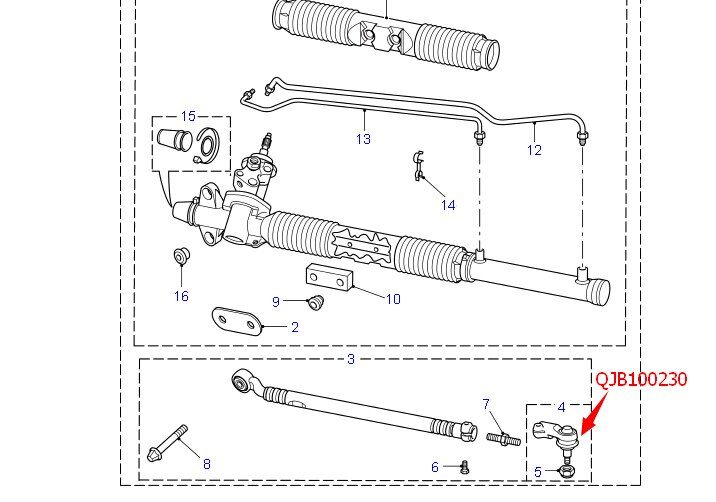 15
13
12
14
16
9
10
2
3
QJB100230
7
4
8
6
5