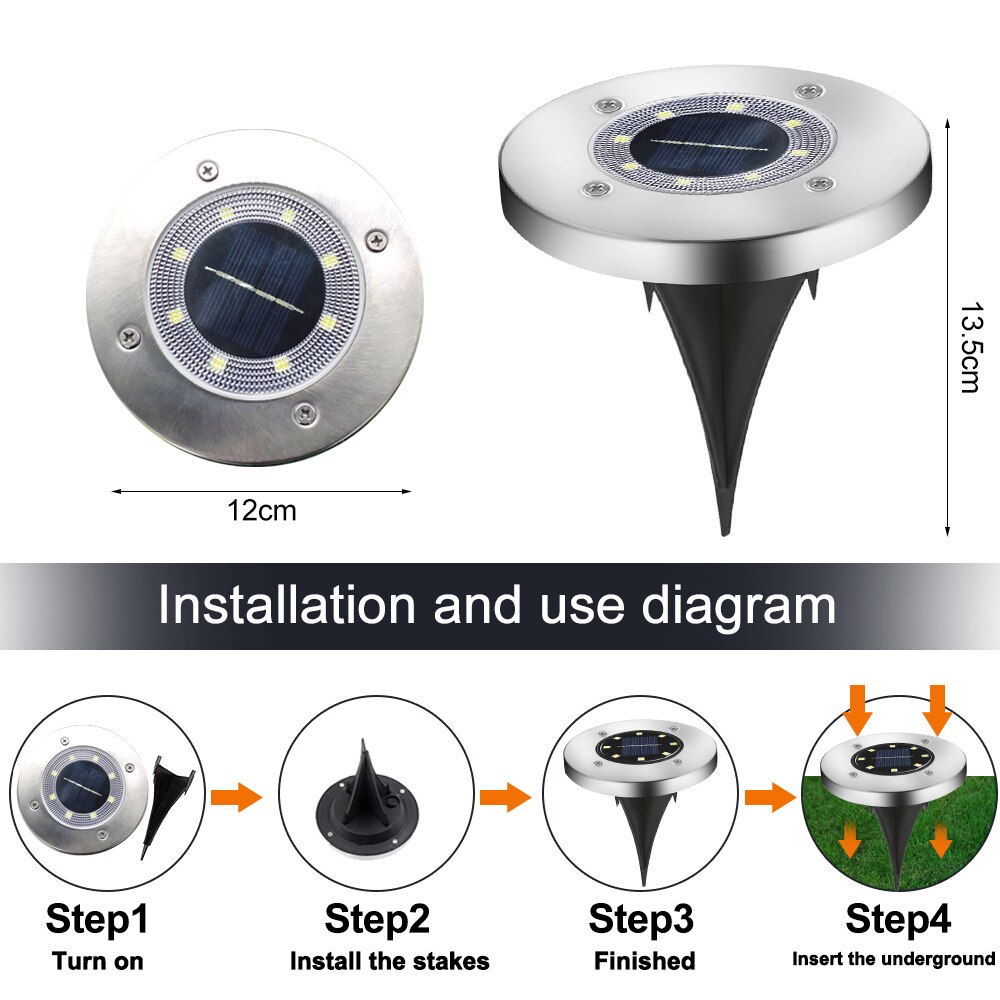 12cm

13.5cm

Installation and use diagram

Step1
Turn on

Step2
Install the stakes

Step3
Finished

Step4
Insert the underground