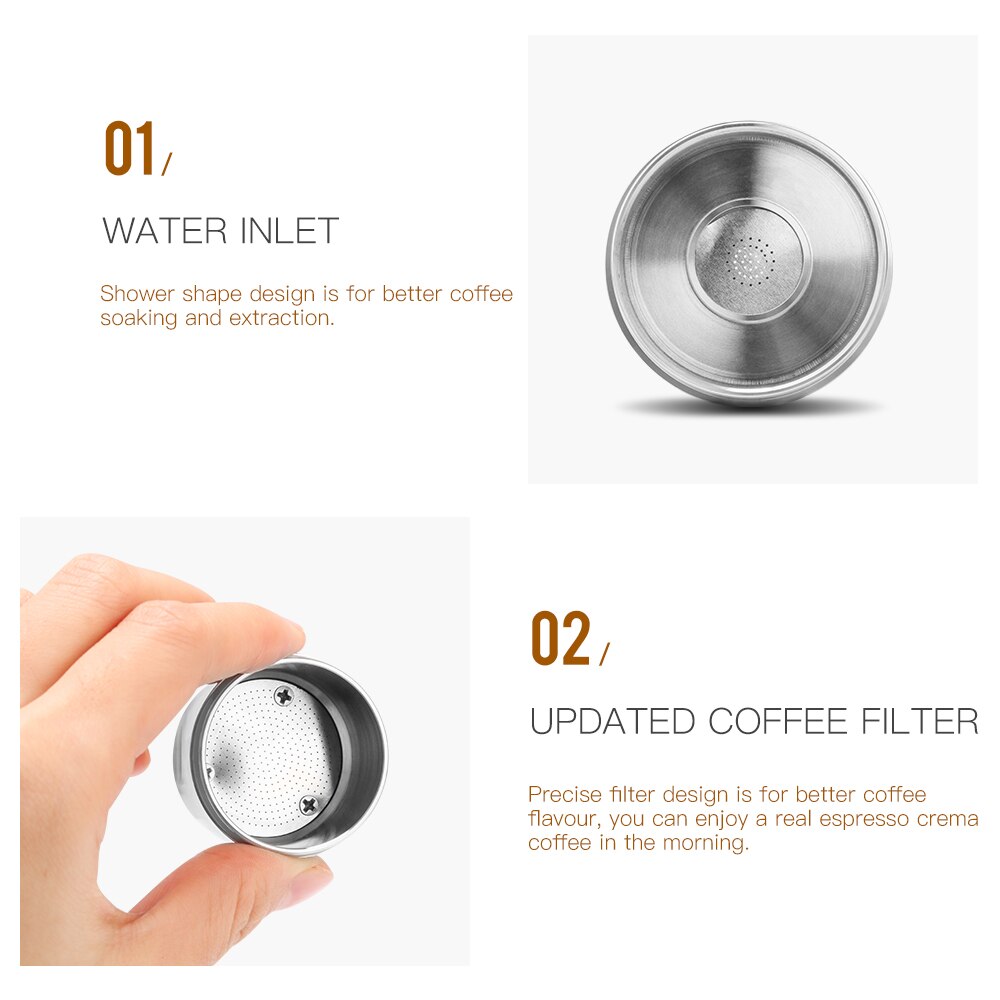 01/

WATER INLET

Shower shape design is for better coffee soaking and extraction.

02/

UPDATED COFFEE FILTER

Precise filter design is for better coffee flavour, you can enjoy a real espresso crema coffee in the morning.