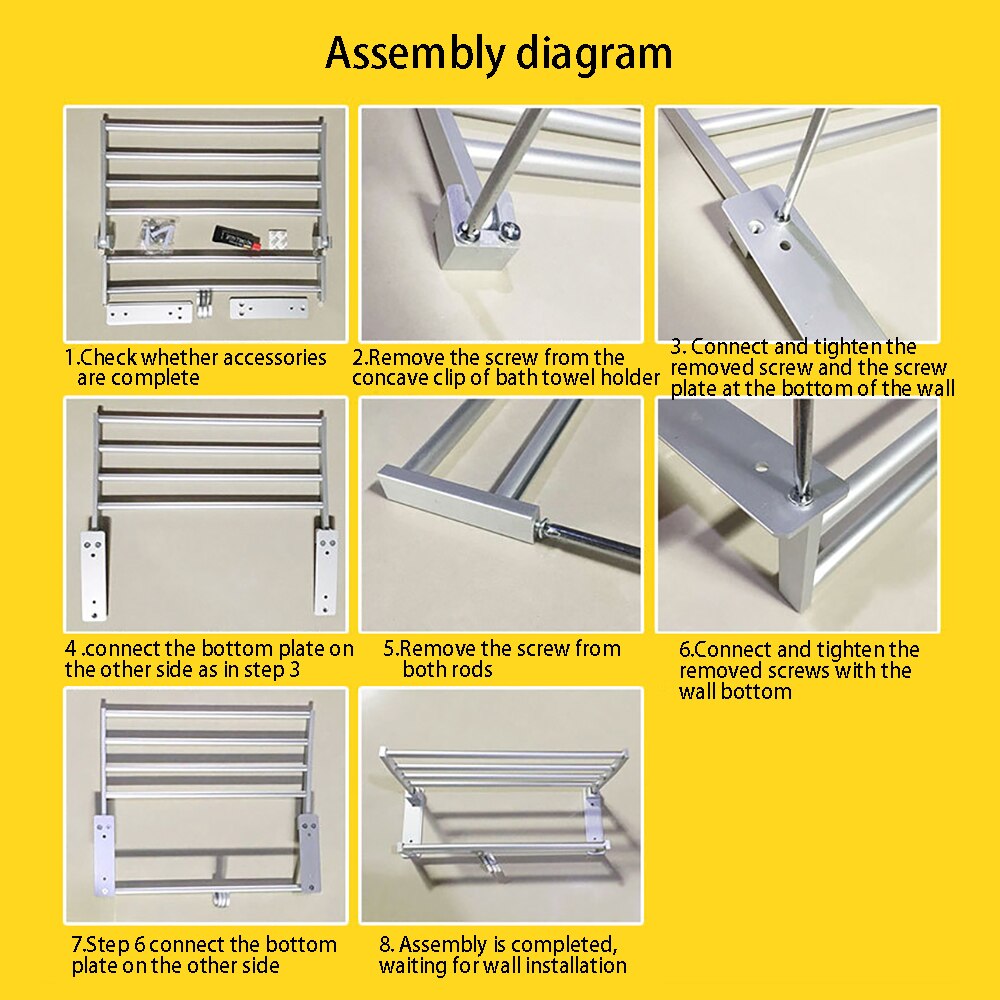 Assembly diagram

1.Check whether accessories are complete

2.Remove the screw from the concave clip of bath towel holder

3. Connect and tighten the removed screw and the screw plate at the bottom of the wall

4 .connect the bottom plate on the other side as in step 3

5.Remove the screw from both rods

6.Connect and tighten the removed screws with the wall bottom

7.Step 6 connect the bottom plate on the other side

8. Assembly is completed, waiting for wall installation