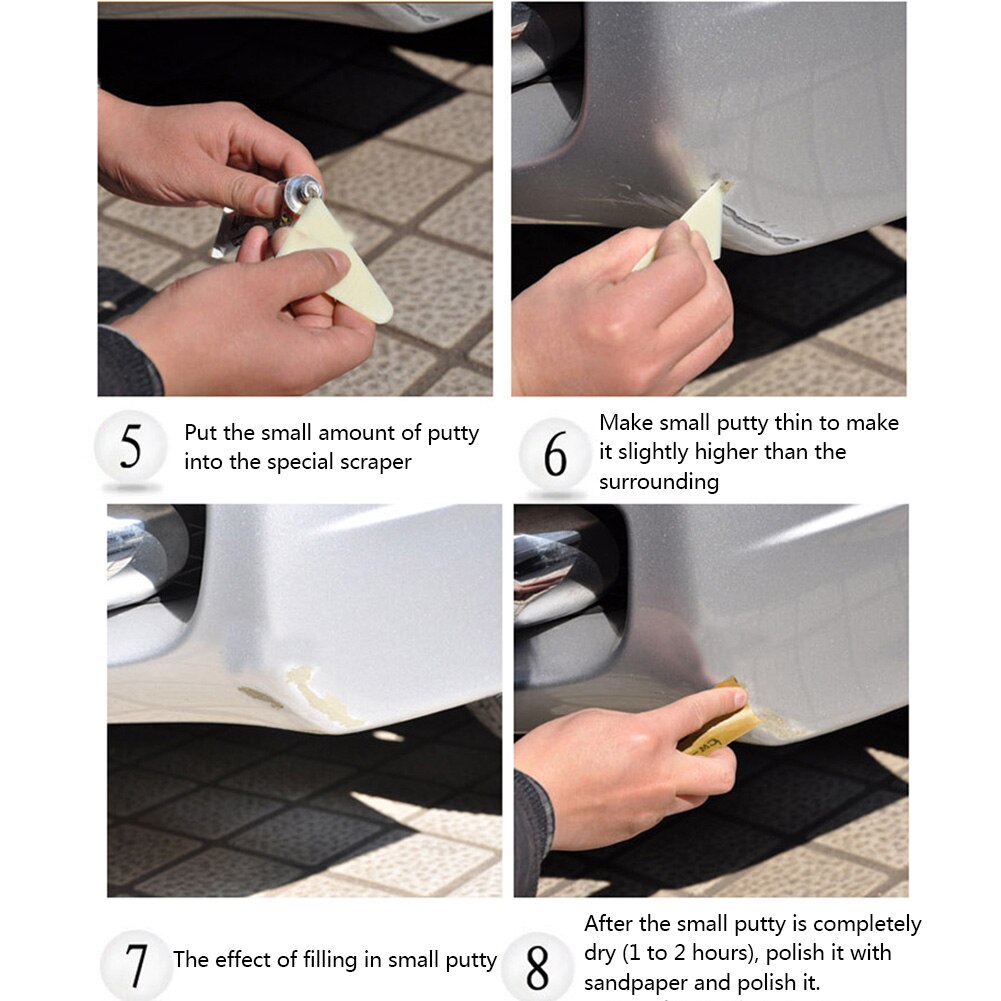 5 Put the small amount of putty into the special scraper

6 Make small putty thin to make it slightly higher than the surrounding

7 The effect of filling in small putty

8 After the small putty is completely dry (1 to 2 hours), polish it with sandpaper and polish it.