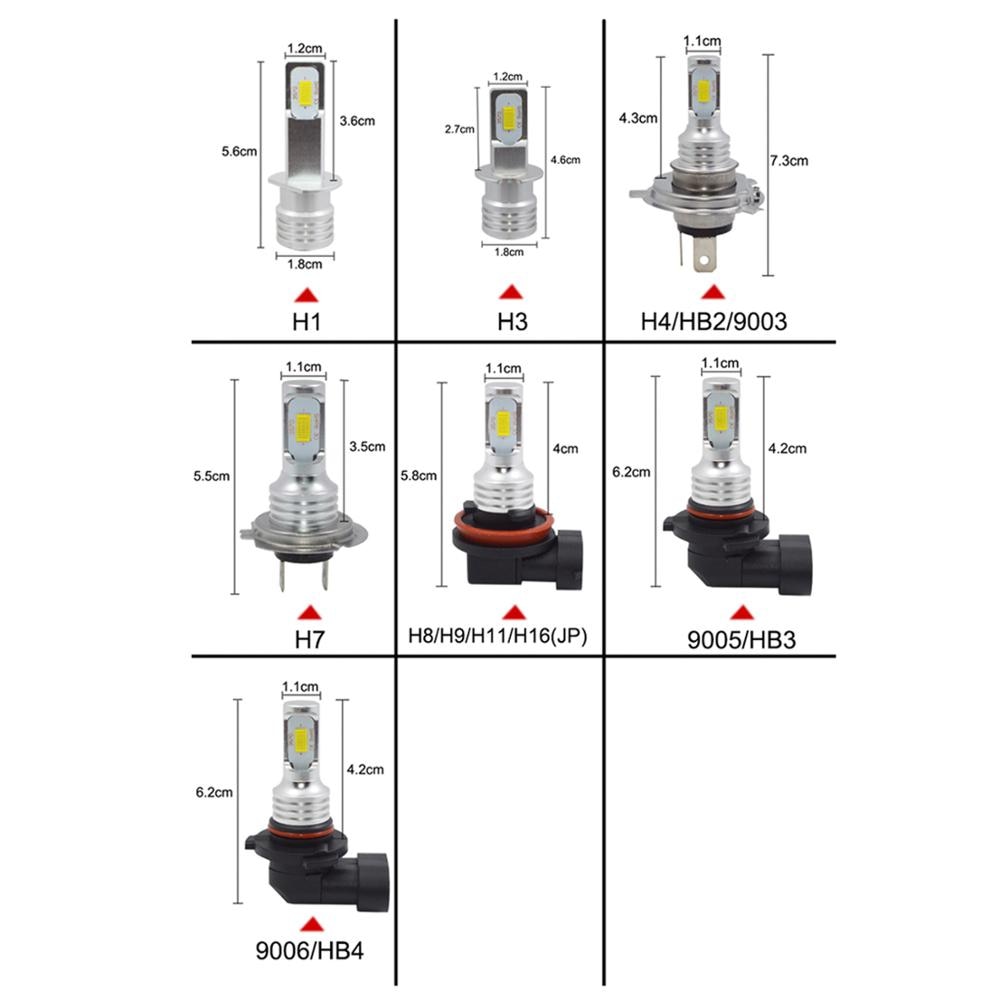 1.2cm
5.6cm
3.6cm
1.8cm
H1

1.2cm
2.7cm
4.6cm
1.8cm
H3

1.1cm
4.3cm
7.3cm
H4/HB2/9003

1.1cm
5.5cm
3.5cm
H7

1.1cm
5.8cm
4cm
H8/H9/H11/H16(JP)

1.1cm
6.2cm
4.2cm
9005/HB3

1.1cm
6.2cm
4.2cm
9006/HB4