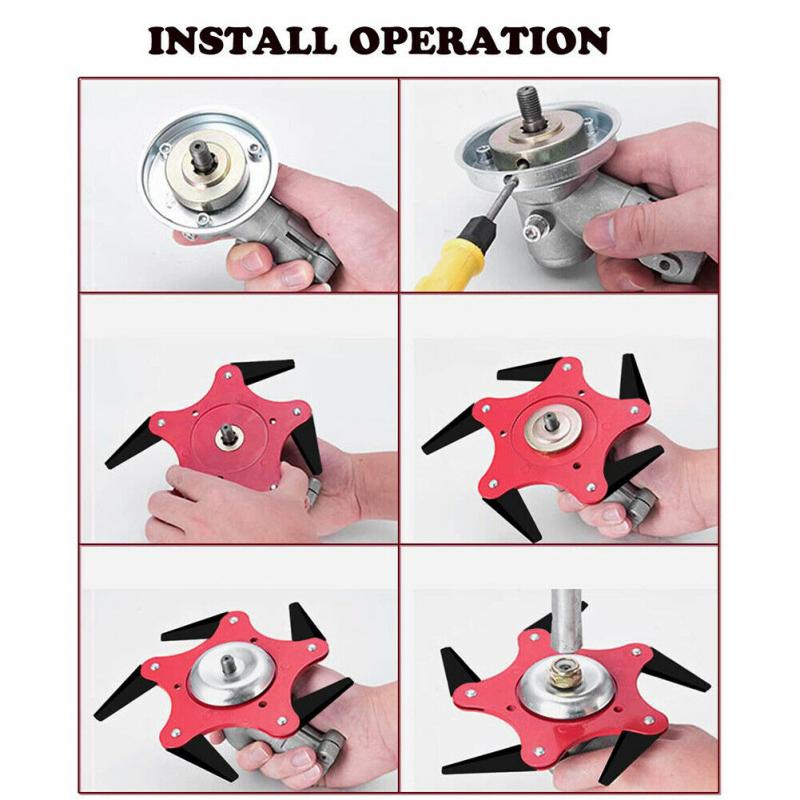 INSTALL OPERATION