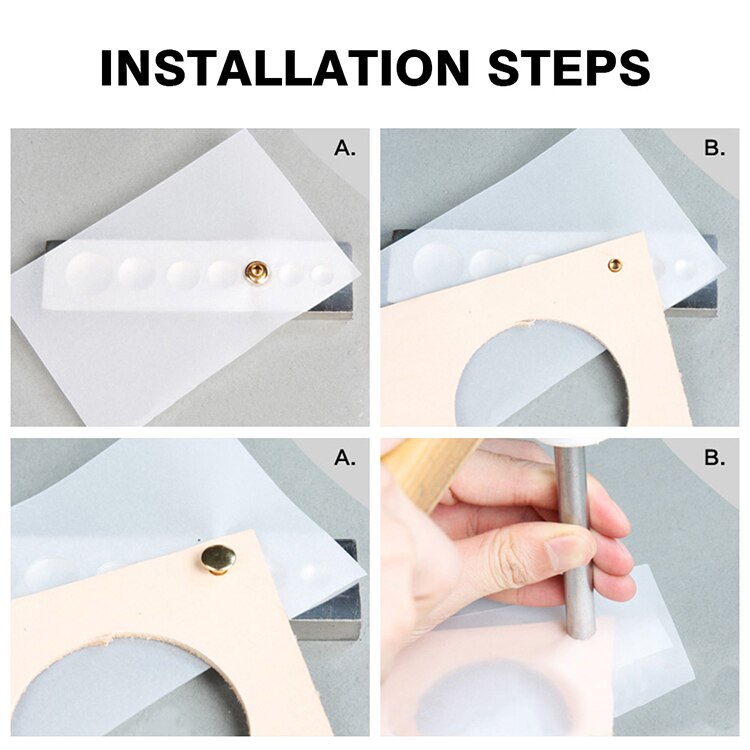 INSTALLATION STEPS

A.

B.

A.

B.