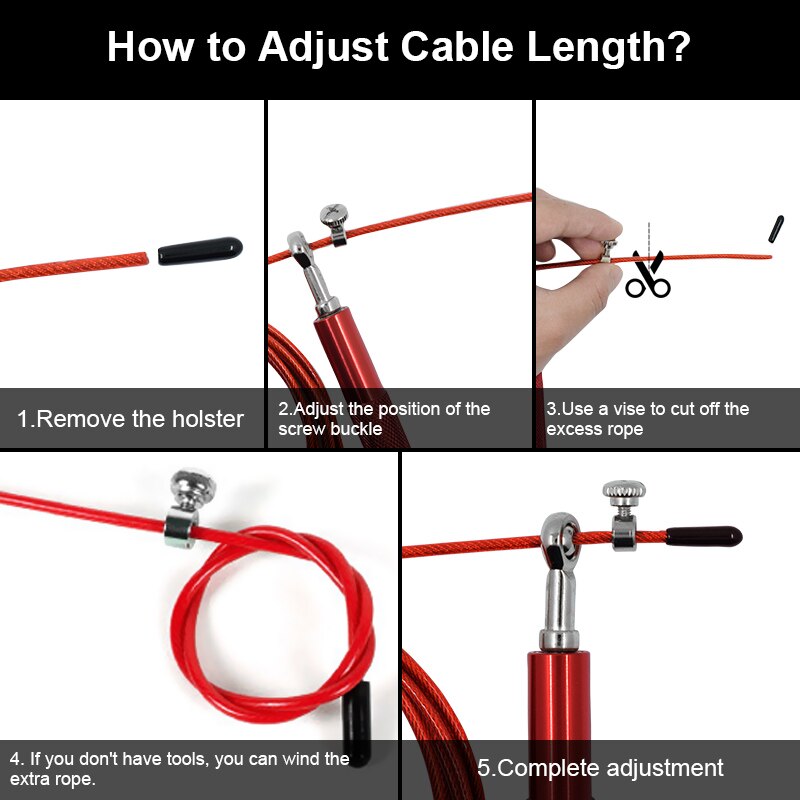 How to Adjust Cable Length?

1.Remove the holster

2.Adjust the position of the screw buckle

3.Use a vise to cut off the excess rope

4. If you don't have tools, you can wind the extra rope.

5.Complete adjustment