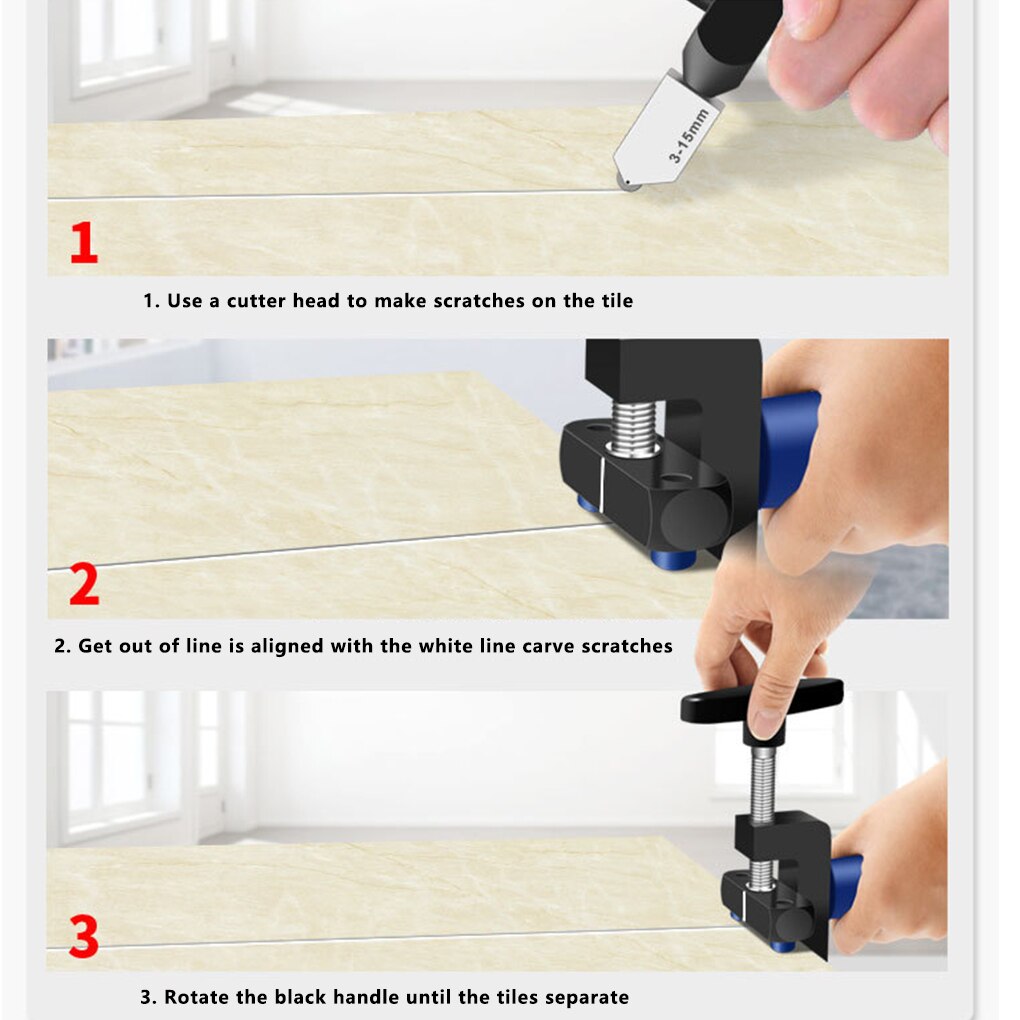 3-15mm

1

1. Use a cutter head to make scratches on the tile

2

2. Get out of line is aligned with the white line carve scratches

3

3. Rotate the black handle until the tiles separate