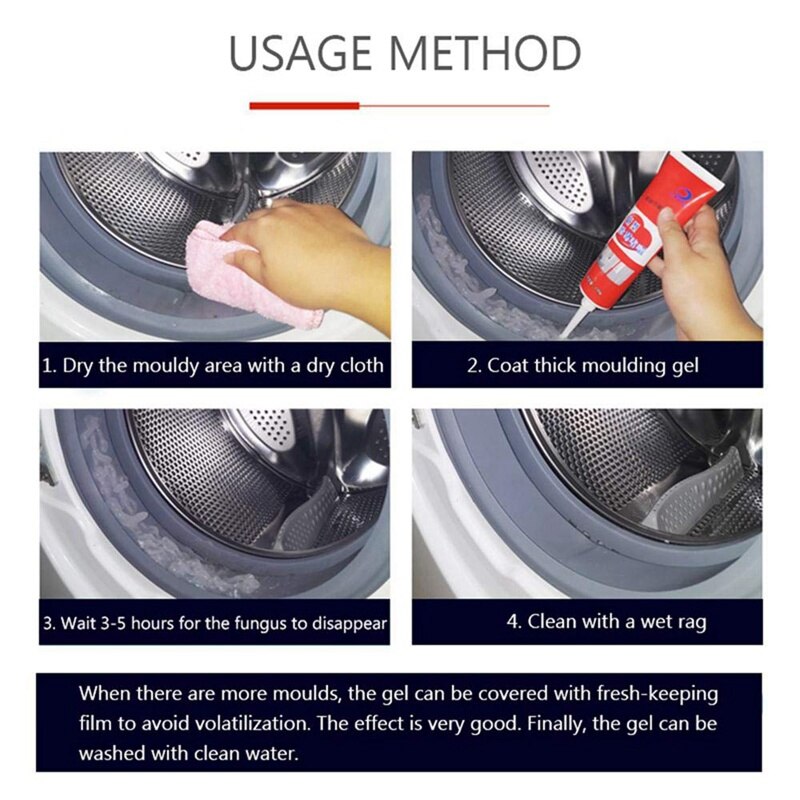 USAGE METHOD

1. Dry the mouldy area with a dry cloth

2. Coat thick moulding gel

3. Wait 3-5 hours for the fungus to disappear

4. Clean with a wet rag

When there are more moulds, the gel can be covered with fresh-keeping film to avoid volatilization. The effect is very good. Finally, the gel can be washed with clean water.