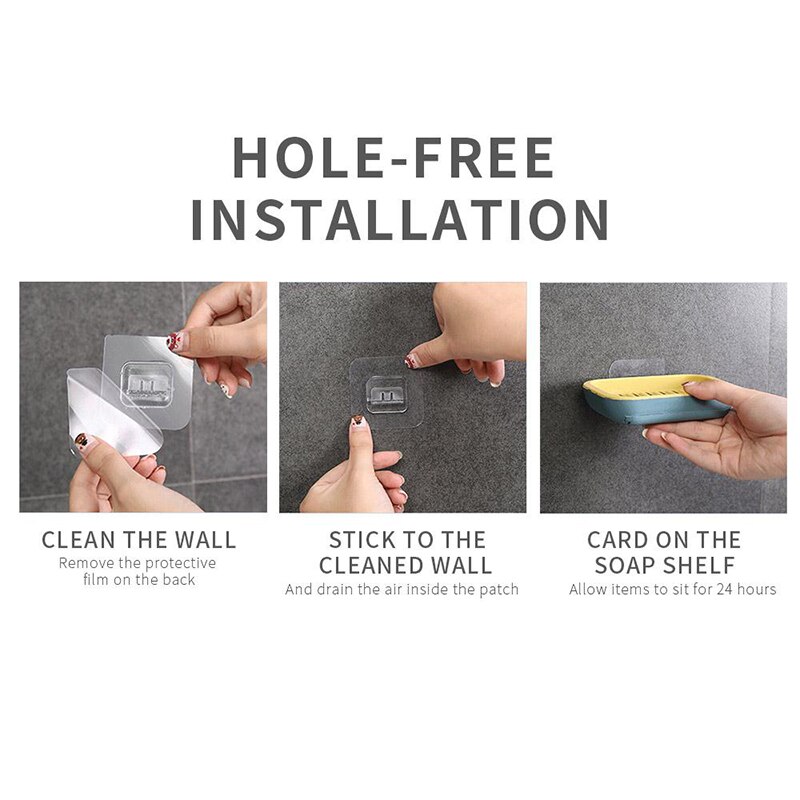 HOLE-FREE INSTALLATION

CLEAN THE WALL
Remove the protective film on the back

STICK TO THE CLEANED WALL
And drain the air inside the patch

CARD ON THE SOAP SHELF
Allow items to sit for 24 hours